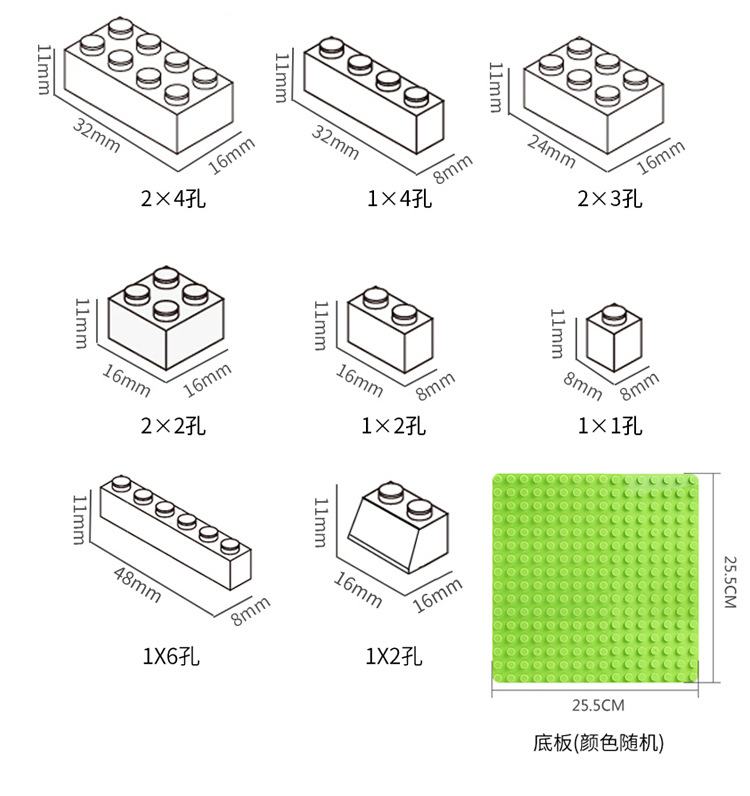 11mm
32mm
16mm
2×4孔

11mm
32mm
8mm
1×4孔

11mm
24mm
16mm
2×3孔

11mm
16mm
16mm
2×2孔

11mm
16mm
8mm
1×2孔

11mm
8mm
8mm
1×1孔

11mm
48mm
8mm
1X6孔

11mm
16mm
16mm
1X2孔

25.5CM
25.5CM
底板(颜色随机)