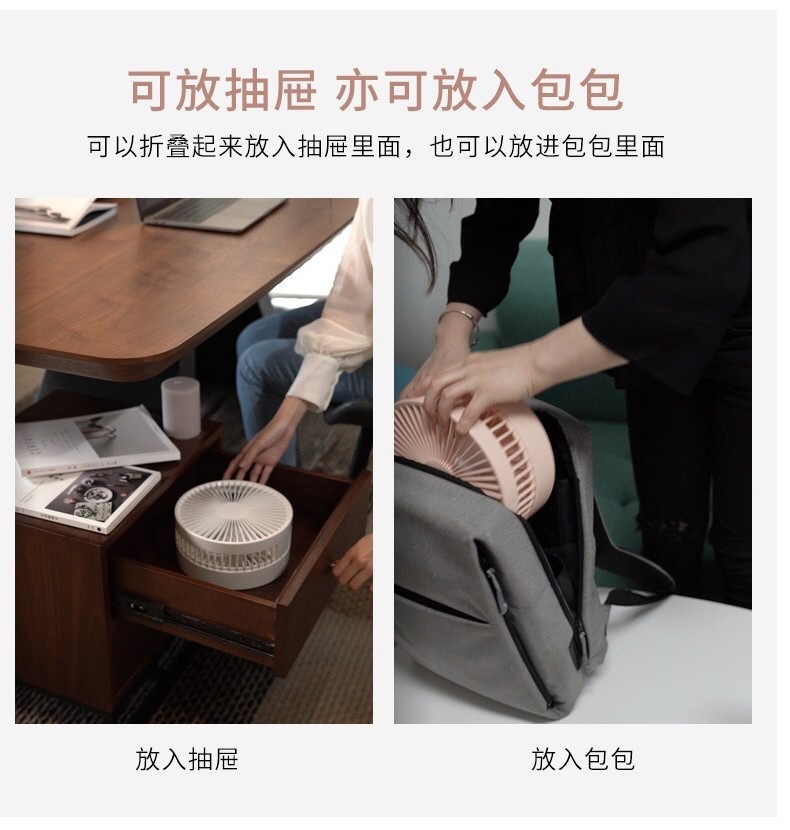 可放抽屉 亦可放入包包

可以折叠起来放入抽屉里面，也可以放进包包里面

放入抽屉

放入包包