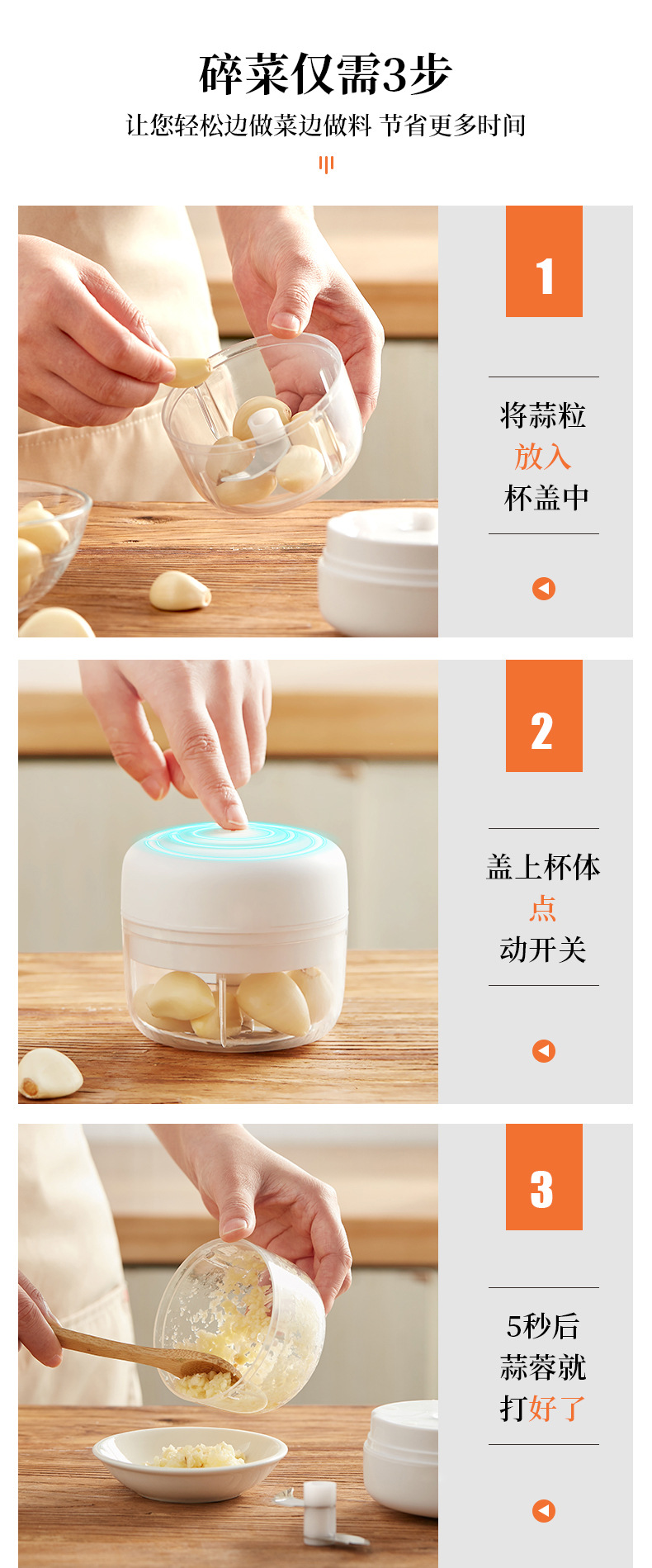 碎菜仅需3步

让您轻松边做菜边做料 节省更多时间

1

将蒜粒
放入
杯盖中

2

盖上杯体
点
动开关

3

5秒后
蒜蓉就
打好了