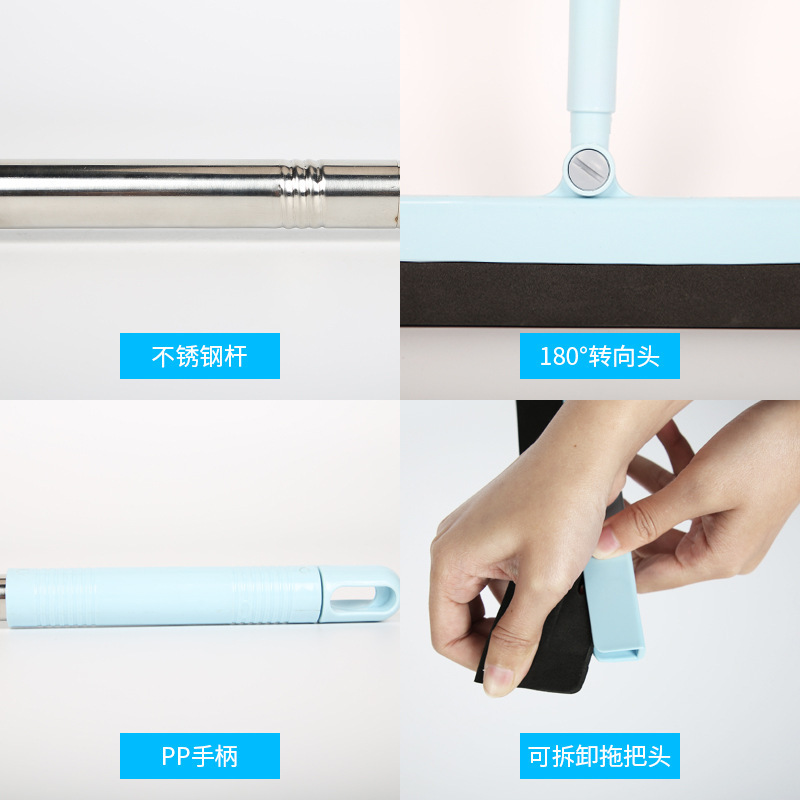 不锈钢杆

180°转向头

PP手柄

可拆卸拖把头