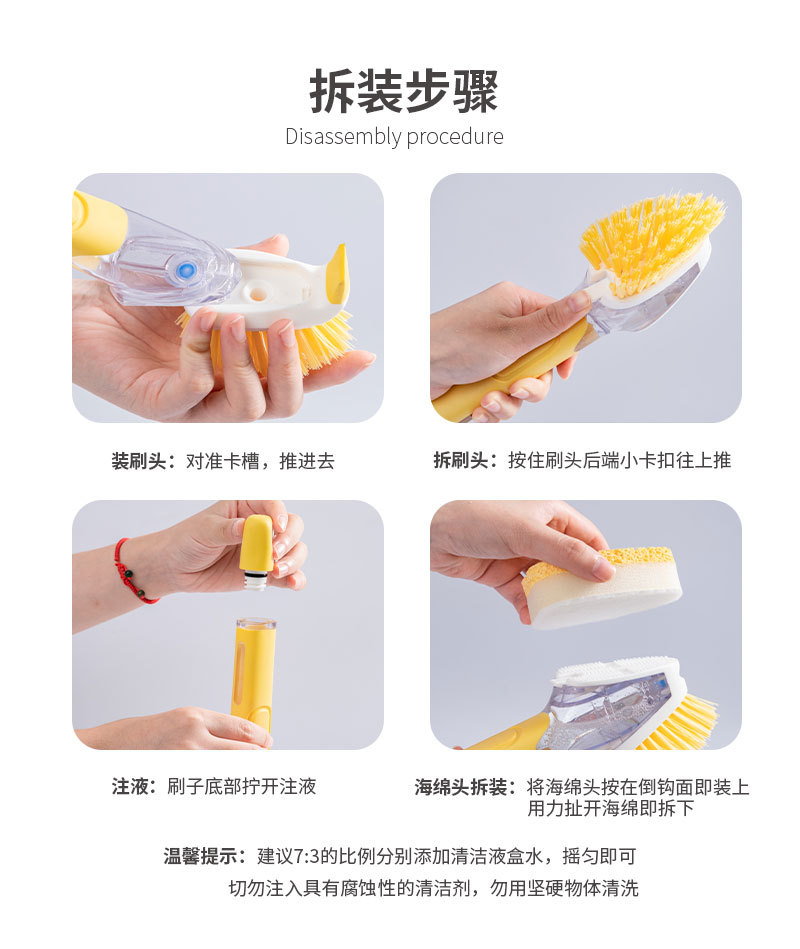 拆装步骤

Disassembly procedure

装刷头：对准卡槽，推进去

拆刷头：按住刷头后端小卡扣往上推

注液：刷子底部拧开注液

海绵头拆装：将海绵头按在倒钩面即装上
用力扯开海绵即拆下

温馨提示：建议7:3的比例分别添加清洁液盒水，摇匀即可
切勿注入具有腐蚀性的清洁剂，勿用坚硬物体清洗