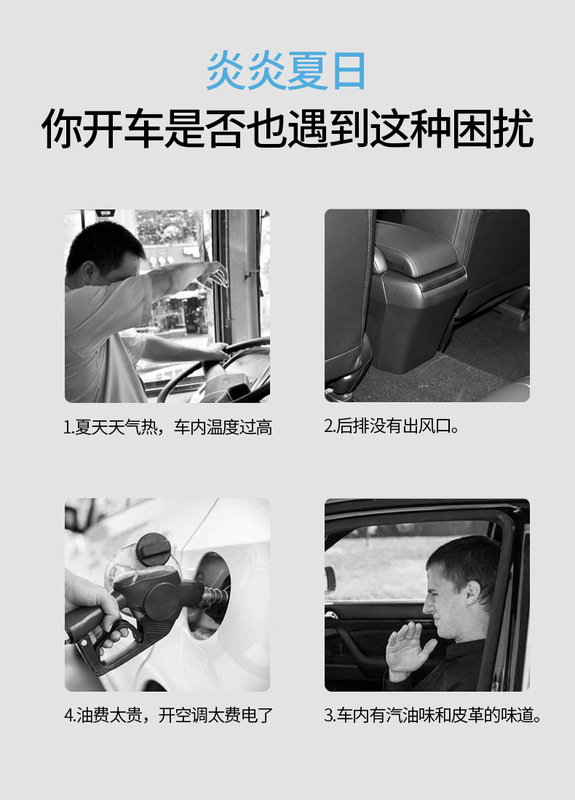 炎炎夏日
你开车是否也遇到这种困扰

1.夏天天气热，车内温度过高

2.后排没有出风口。

4.油费太贵，开空调太费电了

3.车内有汽油味和皮革的味道。