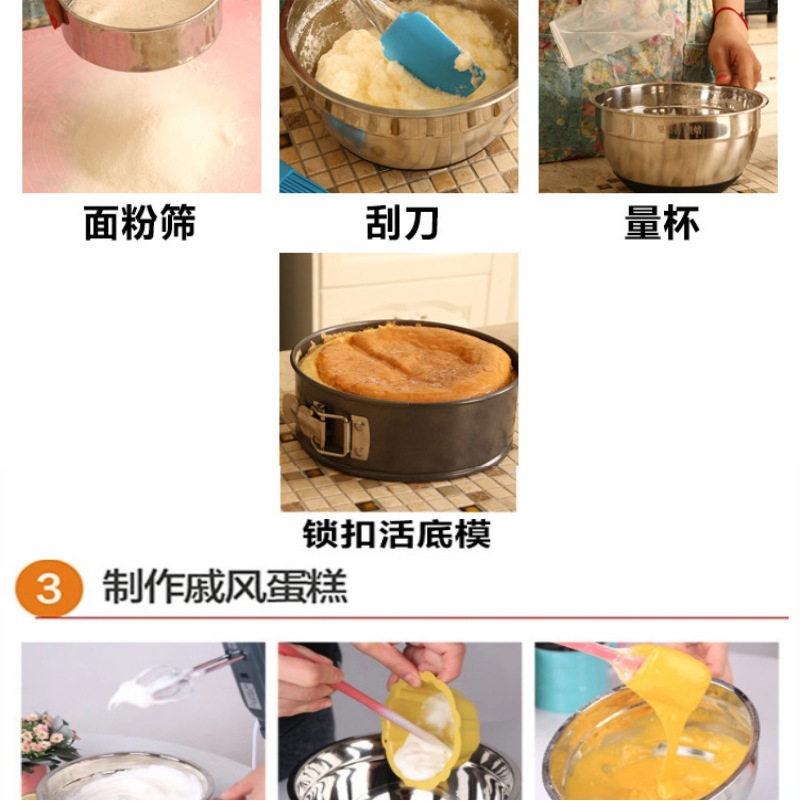 面粉筛

刮刀

量杯

锁扣活底模

3 制作戚风蛋糕