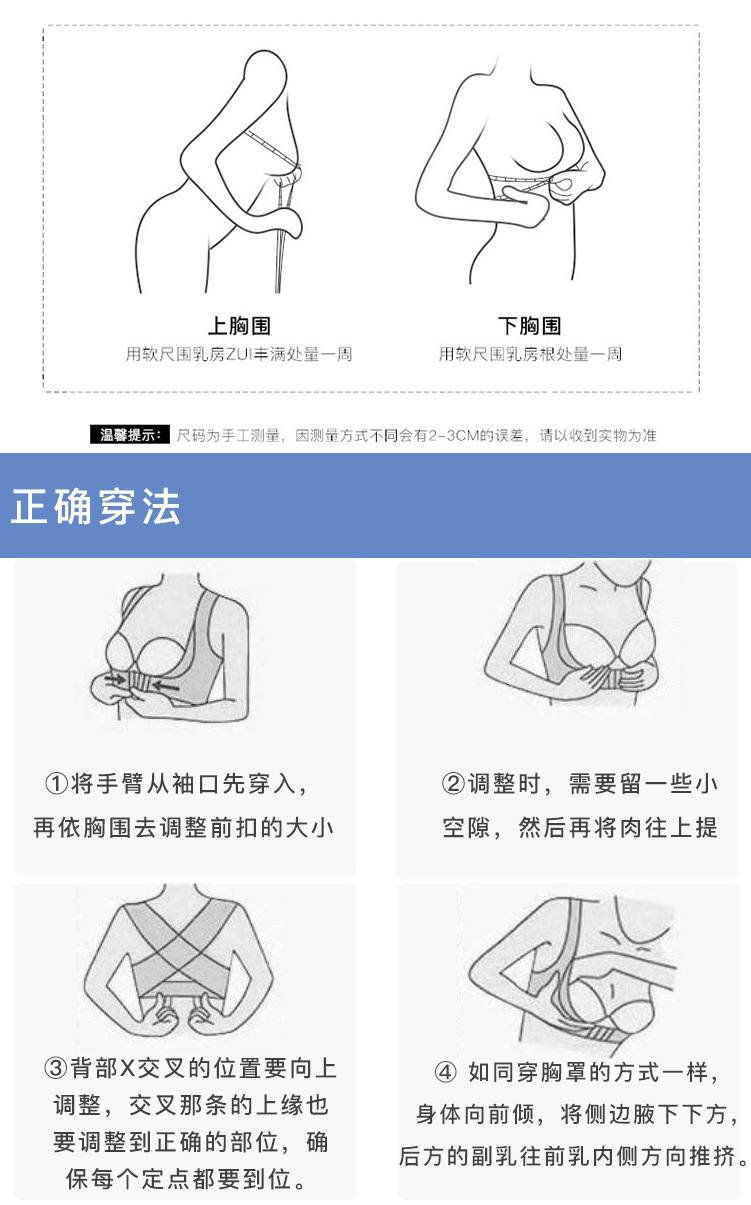 上胸围
用软尺围乳房ZUI丰满处量一周

下胸围
用软尺围乳房根处量一周

温馨提示: 尺码为手工测量，因测量方式不同会有2-3CM的误差，请以收到实物为准

正确穿法

①将手臂从袖口先穿入，再依胸围去调整前扣的大小

②调整时，需要留一些小空隙，然后再将肉往上提

③背部X交叉的位置要向上调整，交叉那条的上缘也要调整到正确的部位，确保每个定点都要到位。

④ 如同穿胸罩的方式一样，身体向前倾，将侧边腋下下方，后方的副乳往前乳内侧方向推挤。