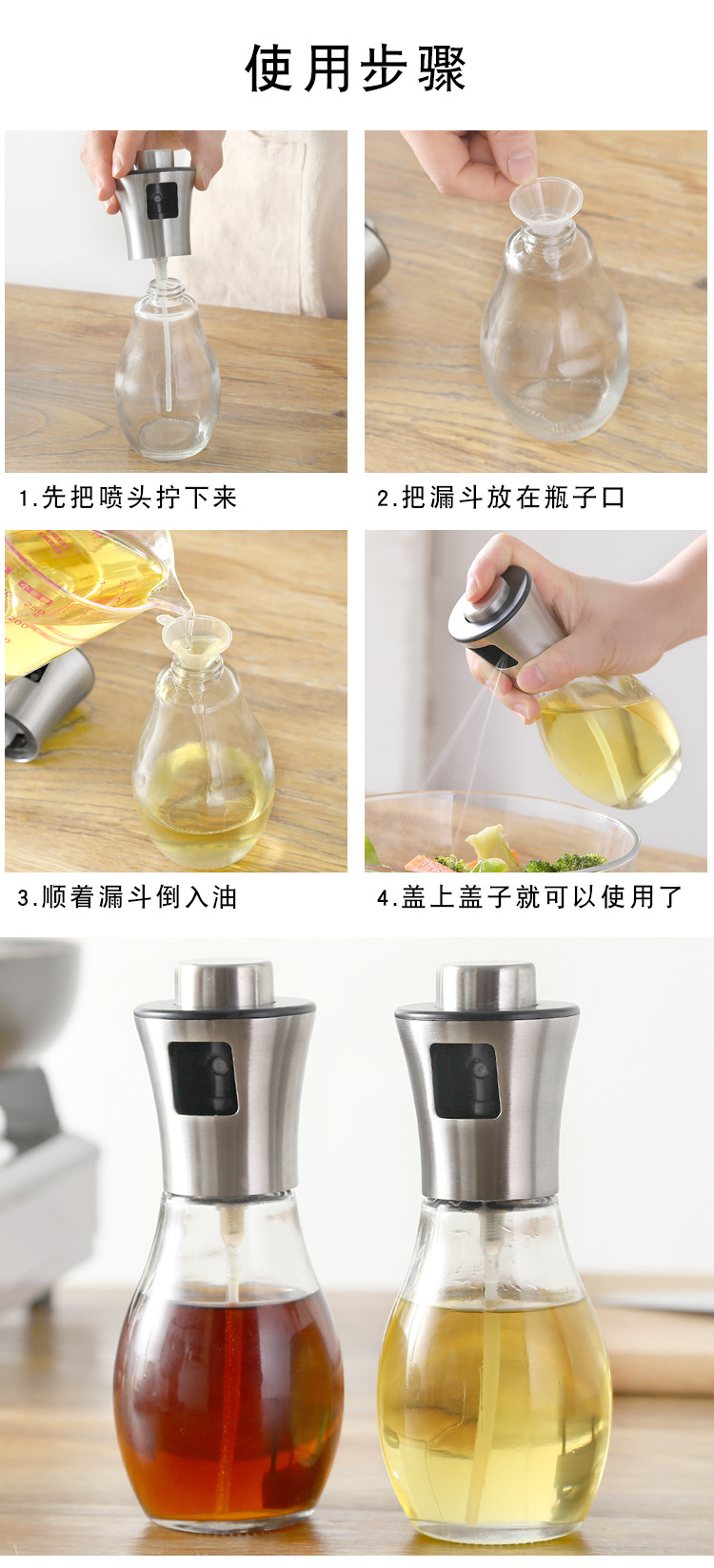 使用步骤

1.先把喷头拧下来

2.把漏斗放在瓶子口

3.顺着漏斗倒入油

4.盖上盖子就可以使用了