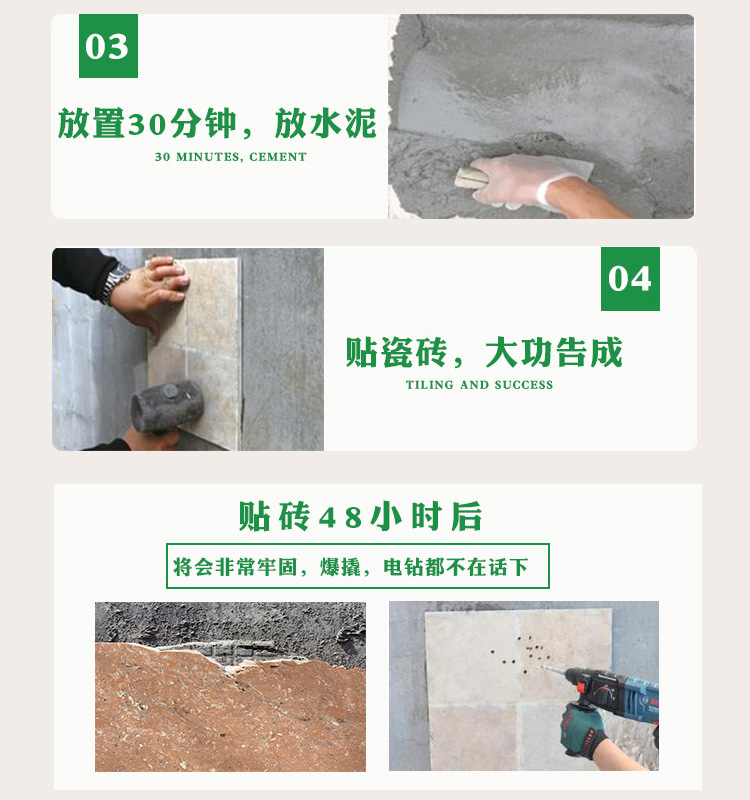 03

放置30分钟，放水泥

30 MINUTES, CEMENT

04

贴瓷砖，大功告成

TILING AND SUCCESS

贴砖48小时后

将会非常牢固，爆撬，电钻都不在话下