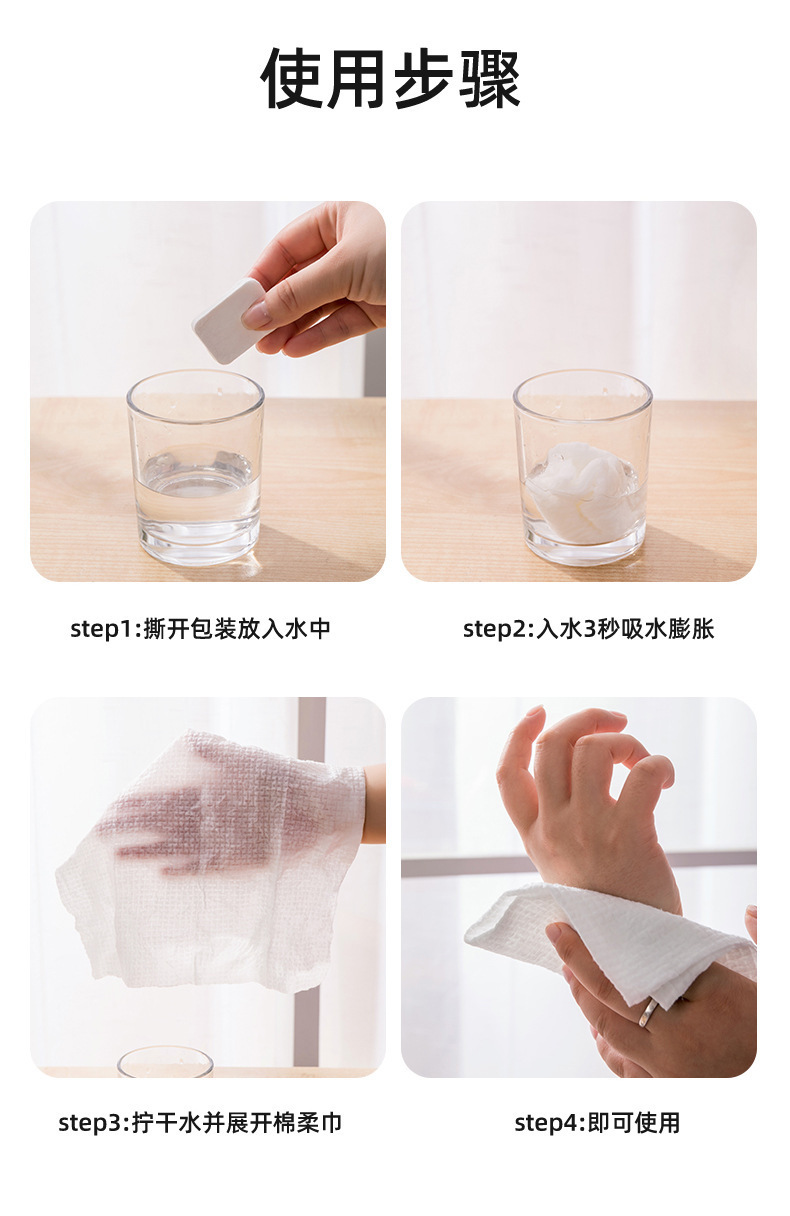 使用步骤

step1:撕开包装放入水中

step2:入水3秒吸水膨胀

step3:拧干水并展开棉柔巾

step4:即可使用