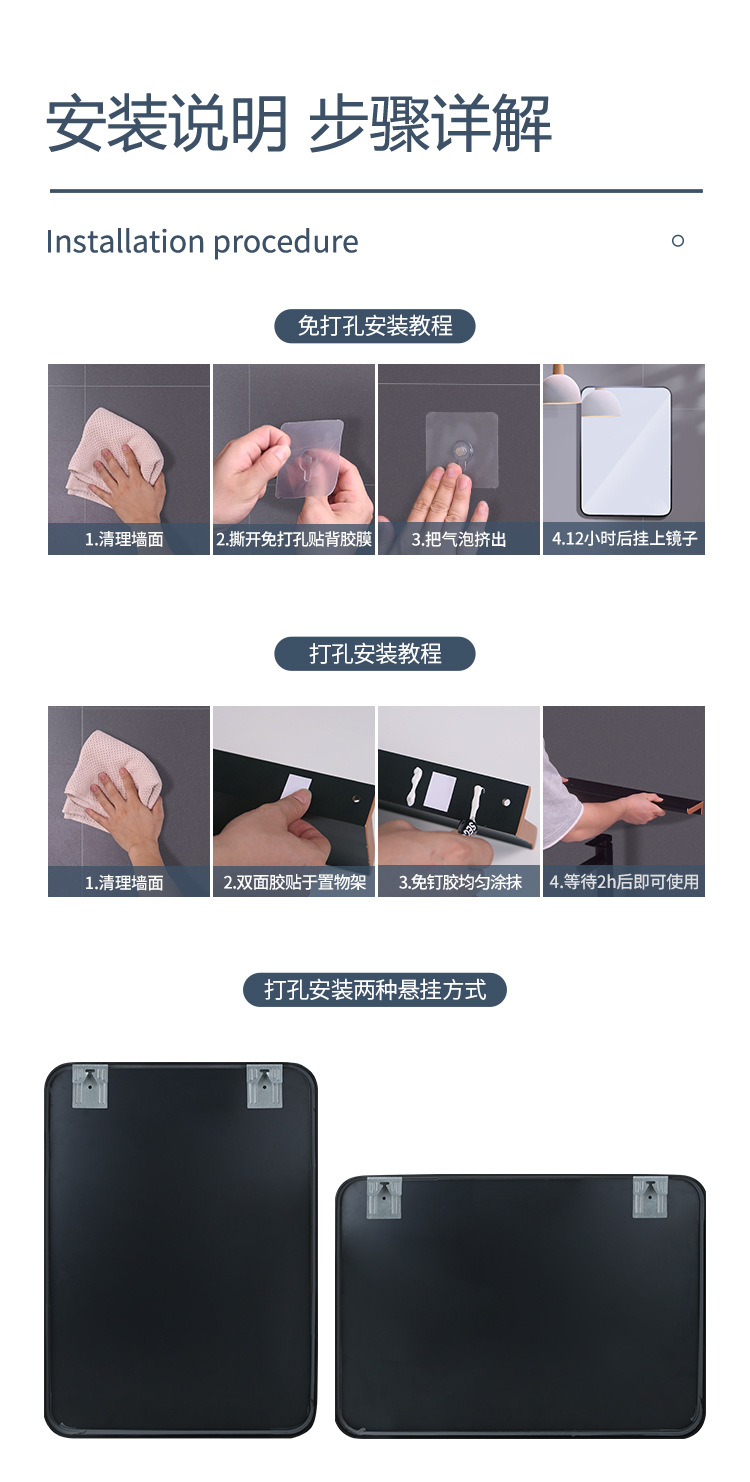 安装说明 步骤详解

Installation procedure

免打孔安装教程

1.清理墙面

2.撕开免打孔贴背胶膜

3.把气泡挤出

4.12小时后挂上镜子

打孔安装教程

1.清理墙面

2.双面胶贴于置物架

3.免钉胶均匀涂抹

4.等待2h后即可使用

打孔安装两种悬挂方式