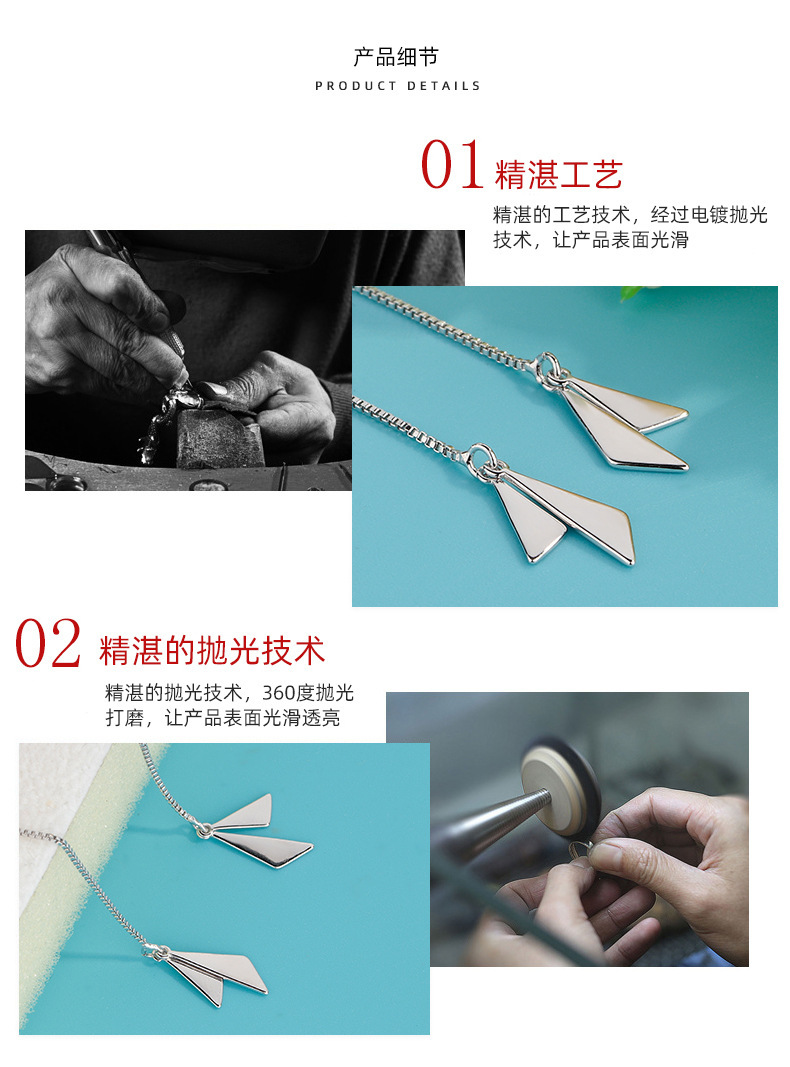 产品细节
PRODUCT DETAILS

01 精湛工艺

精湛的工艺技术，经过电镀抛光技术，让产品表面光滑

02 精湛的抛光技术

精湛的抛光技术，360度抛光打磨，让产品表面光滑透亮