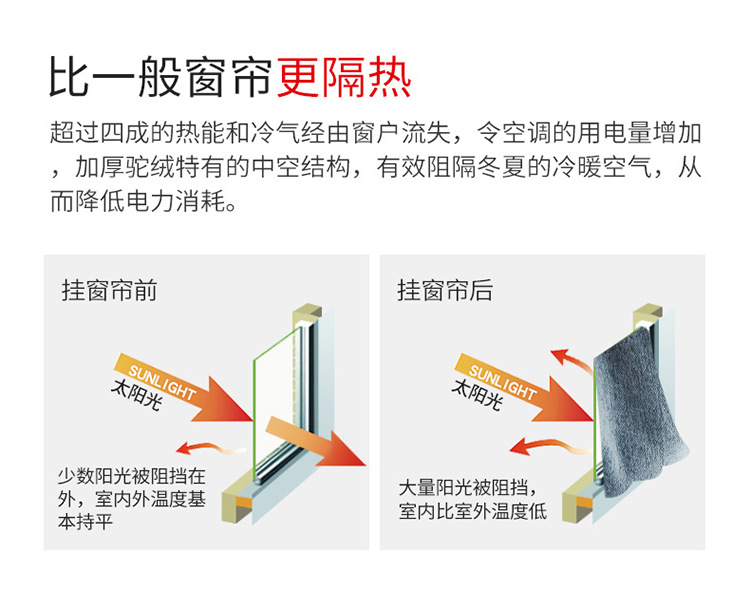 比一般窗帘更隔热

超过四成的热能和冷气经由窗户流失，令空调的用电量增加，加厚驼绒特有的中空结构，有效阻隔冬夏的冷暖空气，从而降低电力消耗。

挂窗帘前

SUNLIGHT
太阳光

少数阳光被阻挡在外，室内外温度基本持平

挂窗帘后

SUNLIGHT
太阳光

大量阳光被阻挡，室内比室外温度低