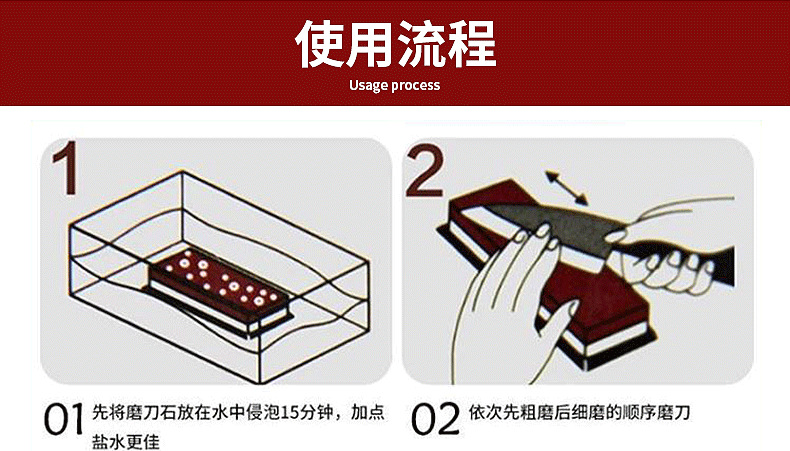 使用流程
Usage process

1

2

01 先将磨刀石放在水中侵泡15分钟，加点盐水更佳

02 依次先粗磨后细磨的顺序磨刀