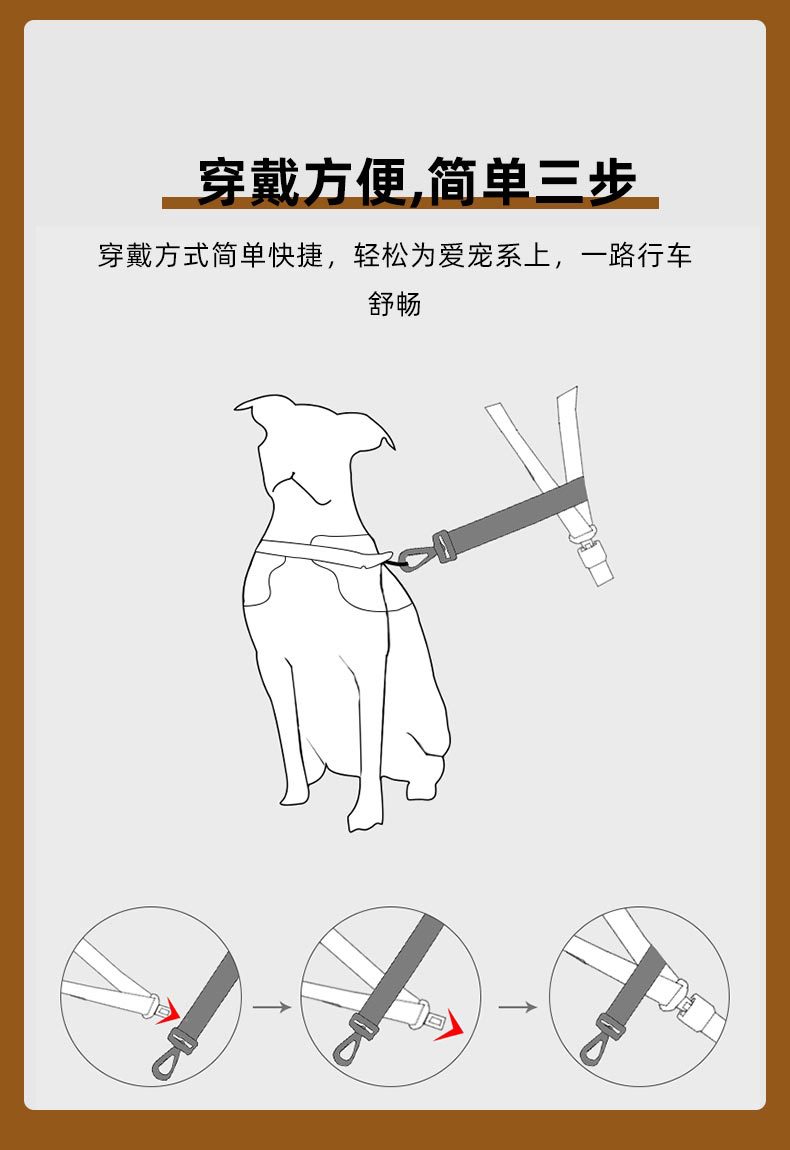 穿戴方便,简单三步

穿戴方式简单快捷，轻松为爱宠系上，一路行车舒畅