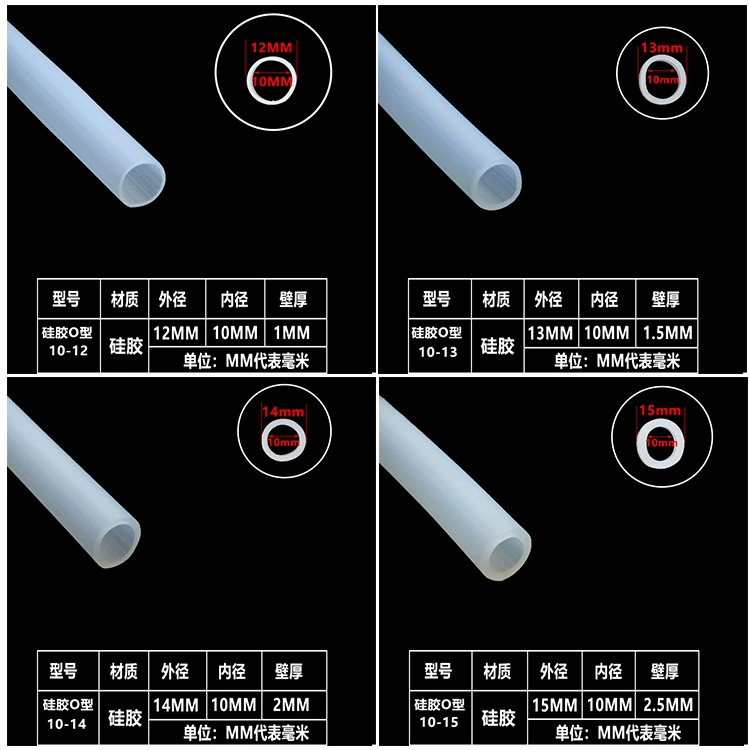 12MM
10MM

| 型号 | 材质 | 外径 | 内径 | 壁厚 |
|---|---|---|---|---|
| 硅胶O型 10-12 | 硅胶 | 12MM | 10MM | 1MM |
| | | 单位：MM代表毫米 | | |

13mm
10mm

| 型号 | 材质 | 外径 | 内径 | 壁厚 |
|---|---|---|---|---|
| 硅胶O型 10-13 | 硅胶 | 13MM | 10MM | 1.5MM |
| | | 单位：MM代表毫米 | | |

14mm
10mm

| 型号 | 材质 | 外径 | 内径 | 壁厚 |
|---|---|---|---|---|
| 硅胶O型 10-14 | 硅胶 | 14MM | 10MM | 2MM |
| | | 单位：MM代表毫米 | | |

15mm
10mm

| 型号 | 材质 | 外径 | 内径 | 壁厚 |
|---|---|---|---|---|
| 硅胶O型 10-15 | 硅胶 | 15MM | 10MM | 2.5MM |
| | | 单位：MM代表毫米 | | |