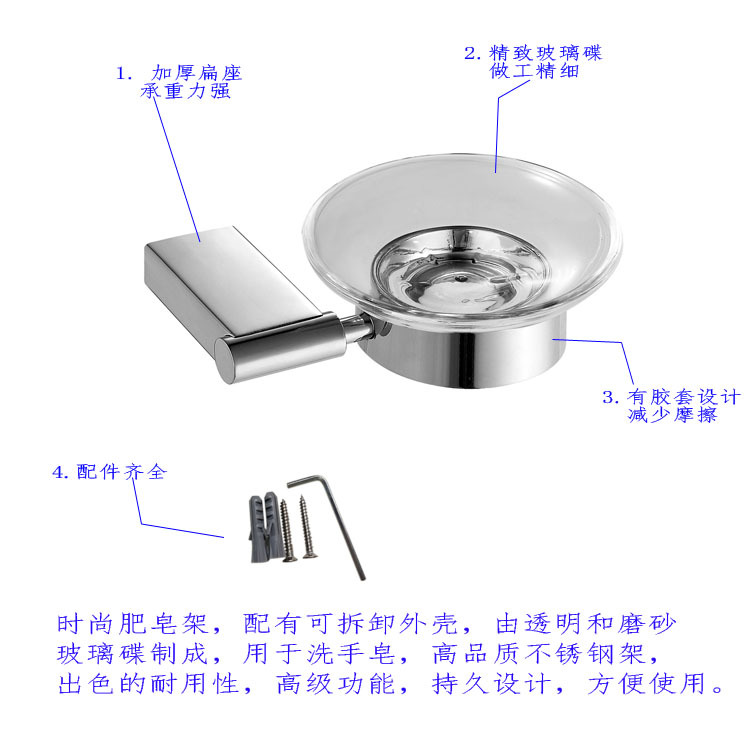 1. 加厚扁座
承重力强

2. 精致玻璃碟
做工精细

3. 有胶套设计
减少摩擦

4. 配件齐全

时尚肥皂架，配有可拆卸外壳，由透明和磨砂玻璃碟制成，用于洗手皂，高品质不锈钢架，出色的耐用性，高级功能，持久设计，方便使用。