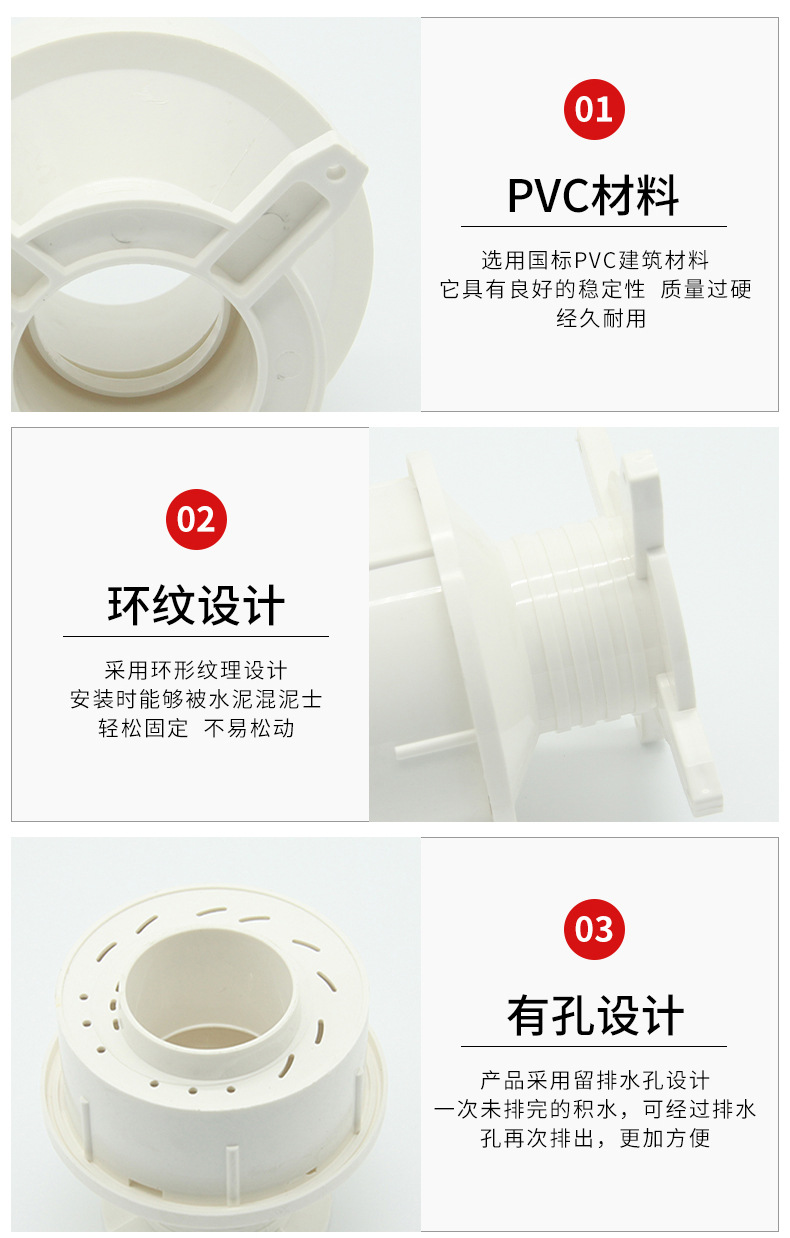 01

PVC材料

选用国标PVC建筑材料
它具有良好的稳定性 质量过硬
经久耐用

02

环纹设计

采用环形纹理设计
安装时能够被水泥混泥士
轻松固定 不易松动

03

有孔设计

产品采用留排水孔设计
一次未排完的积水，可经过排水
孔再次排出，更加方便