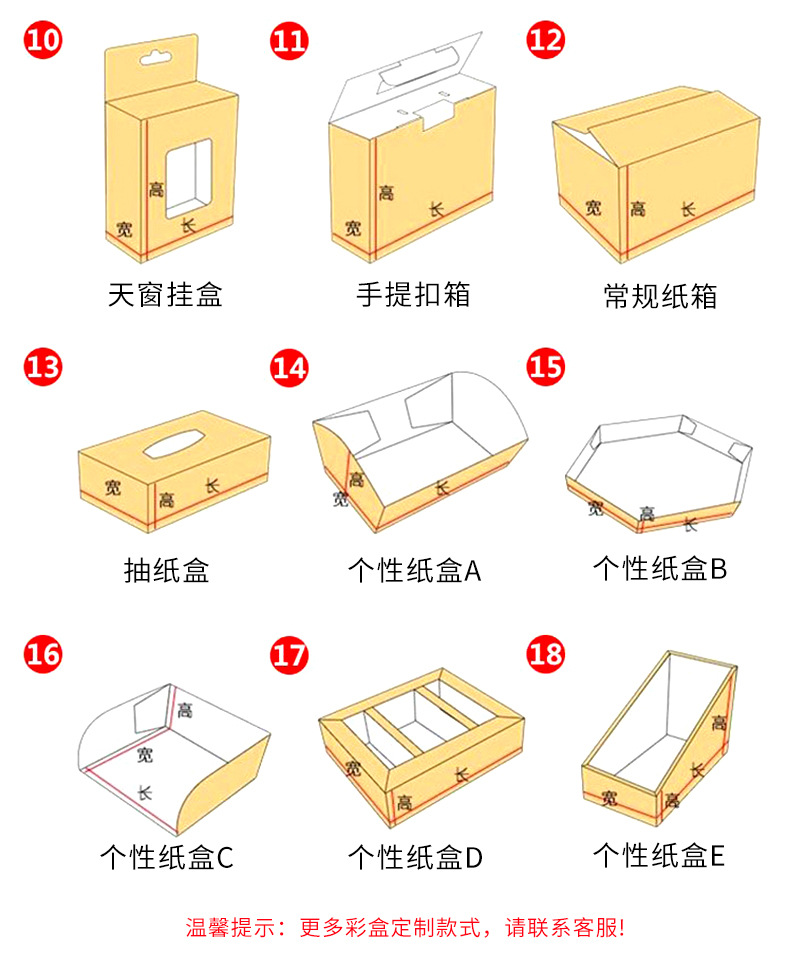 10
高
宽
长
天窗挂盒

11
高
宽
长
手提扣箱

12
宽
高
长
常规纸箱

13
宽
高
长
抽纸盒

14
高
宽
长
个性纸盒A

15
宽
高
长
个性纸盒B

16
高
宽
长
个性纸盒C

17
宽
长
高
个性纸盒D

18
高
长
宽
高
个性纸盒E

温馨提示：更多彩盒定制款式，请联系客服!