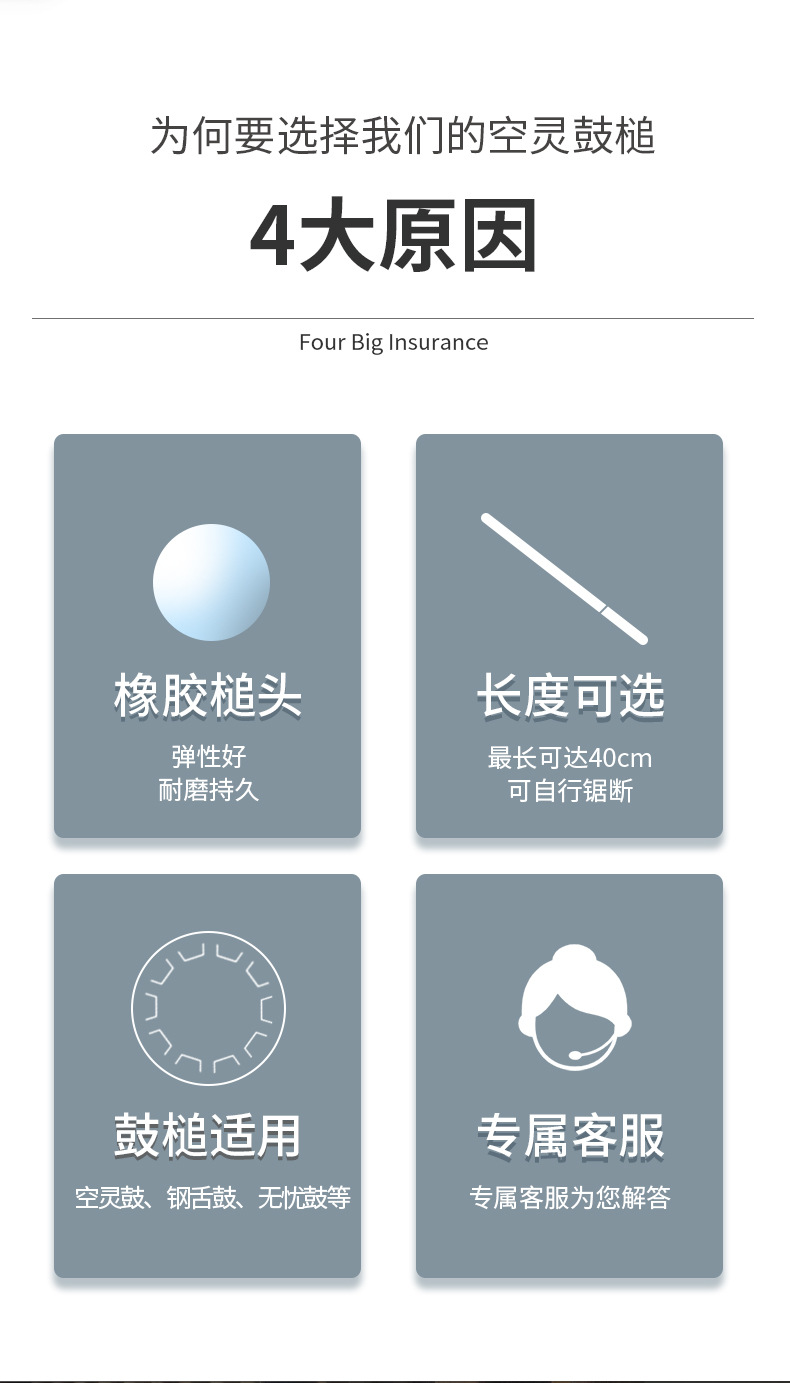 为何要选择我们的空灵鼓槌

4大原因

Four Big Insurance

橡胶槌头

弹性好
耐磨持久

长度可选

最长可达40cm
可自行锯断

鼓槌适用

空灵鼓、钢舌鼓、无忧鼓等

专属客服

专属客服为您解答