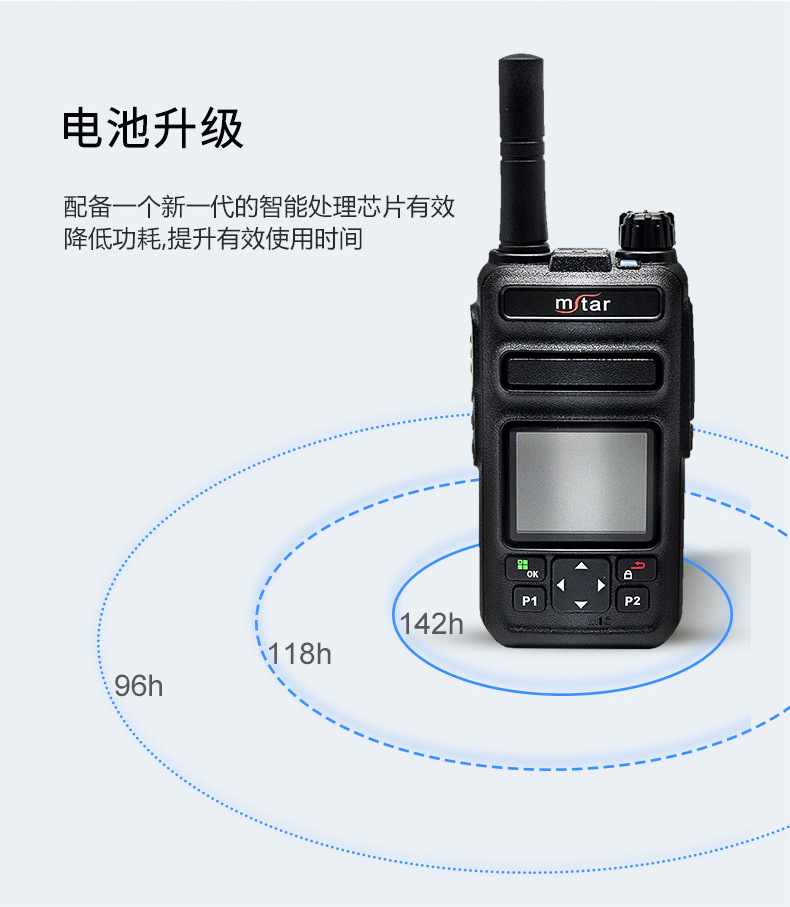 电池升级

配备一个新一代的智能处理芯片有效降低功耗,提升有效使用时间

mstar

OK

P1

P2

142h

118h

96h