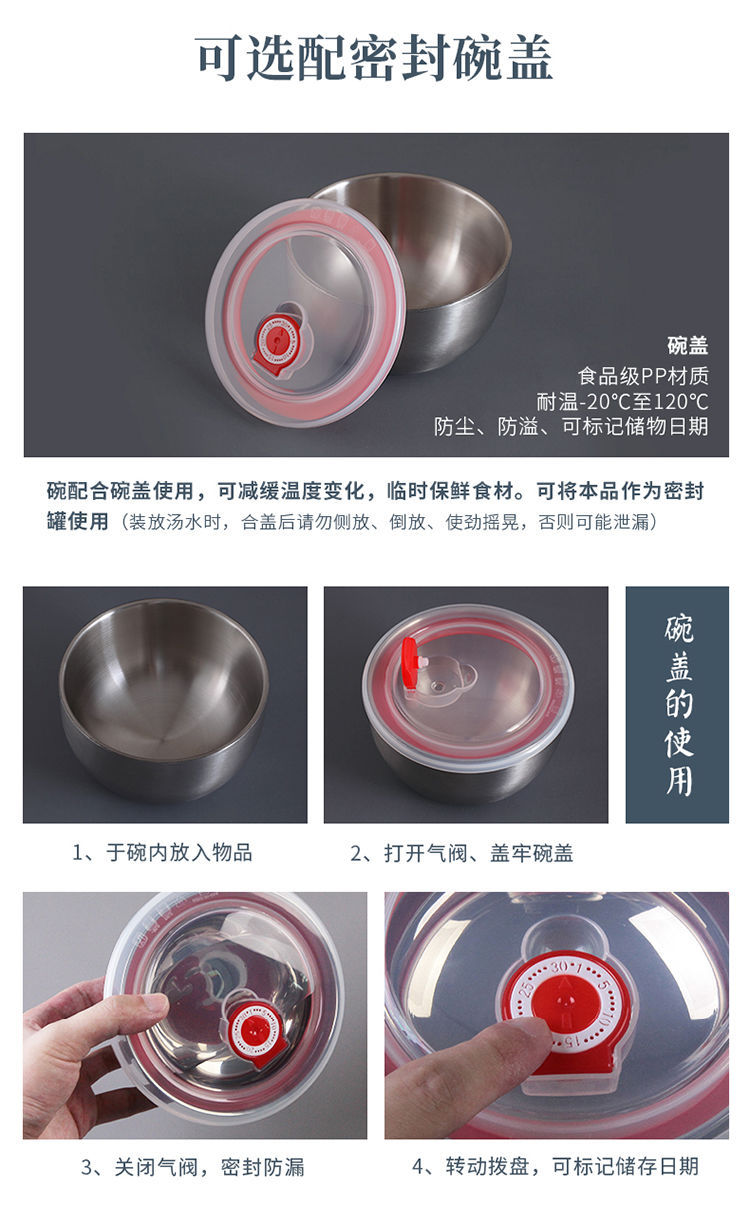 可选配密封碗盖

碗盖
食品级PP材质
耐温-20℃至120℃
防尘、防溢、可标记储物日期

碗配合碗盖使用，可减缓温度变化，临时保鲜食材。可将本品作为密封罐使用（装放汤水时，合盖后请勿侧放、倒放、使劲摇晃，否则可能泄漏）

碗盖的使用

1、于碗内放入物品

2、打开气阀、盖牢碗盖

3、关闭气阀，密封防漏

25 30 1 5 10 15

4、转动拨盘，可标记储存日期