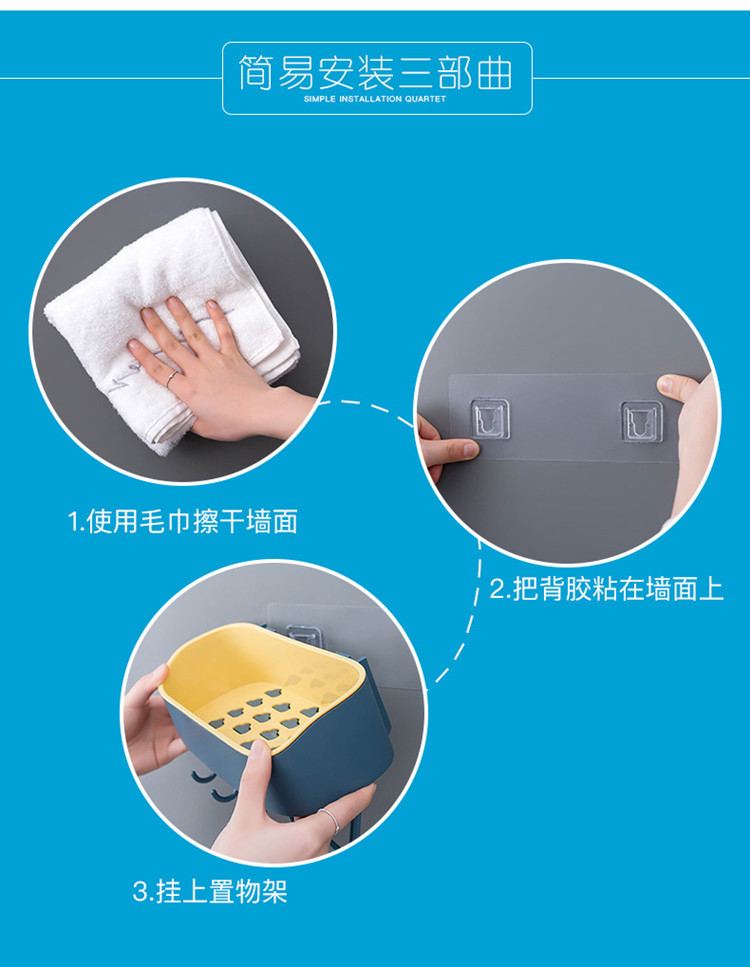 简易安装三部曲
SIMPLE INSTALLATION QUARTET

1.使用毛巾擦干墙面

2.把背胶粘在墙面上

3.挂上置物架