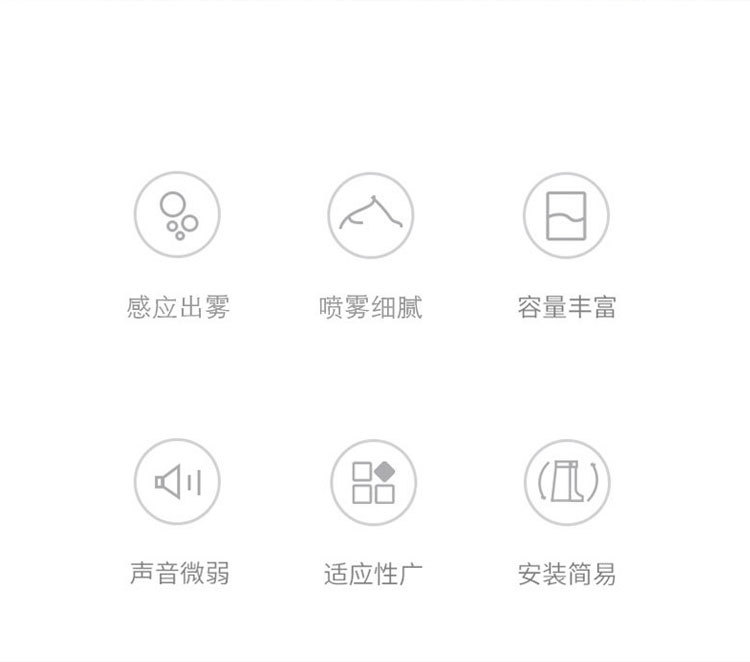 感应出雾 喷雾细腻 容量丰富

声音微弱 适应性广 安装简易