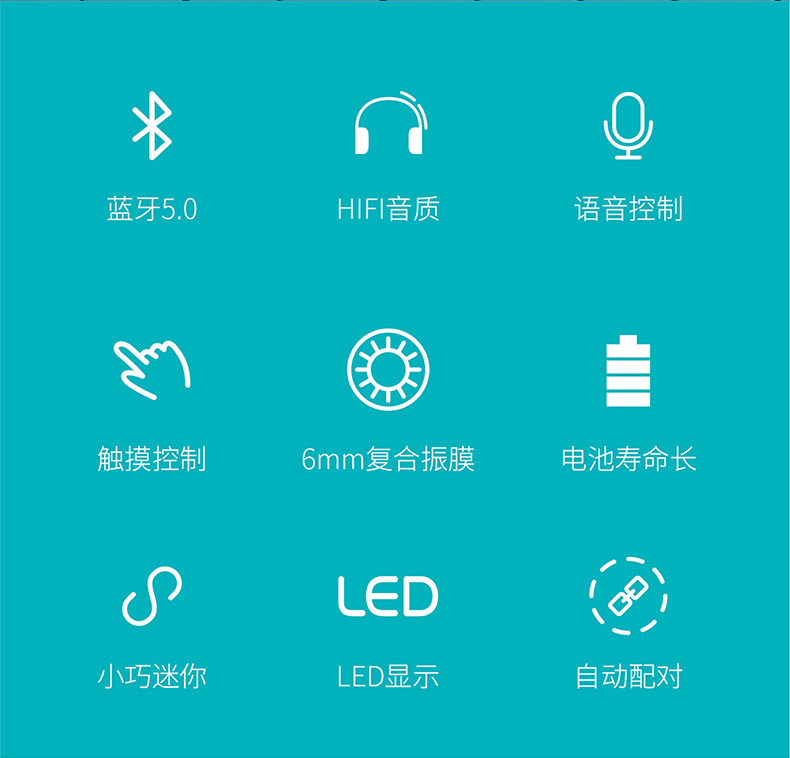 蓝牙5.0

HIFI音质

语音控制

触摸控制

6mm复合振膜

电池寿命长

小巧迷你

LED

LED显示

自动配对