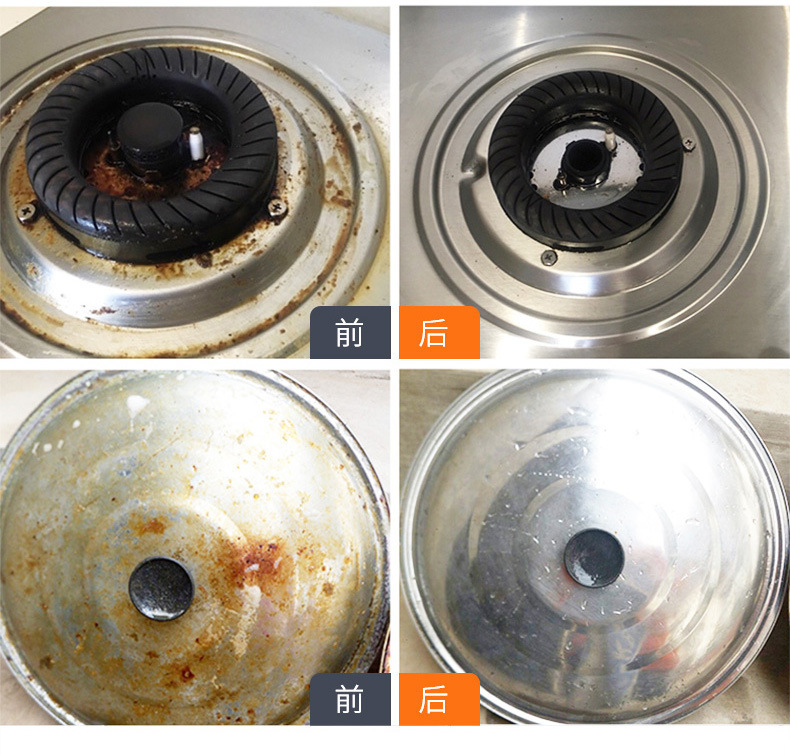 前
后
前
后