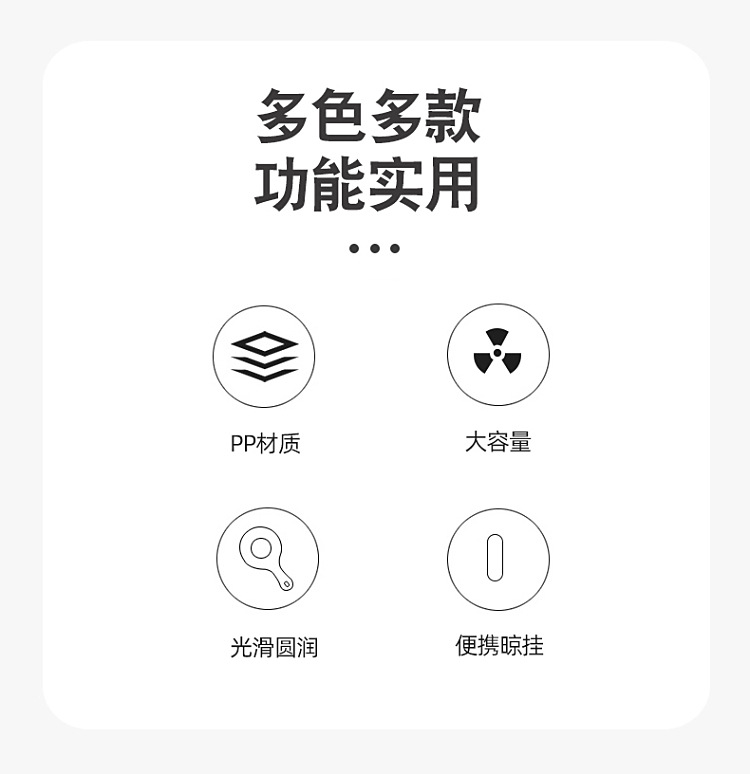 多色多款
功能实用

PP材质

大容量

光滑圆润

便携晾挂