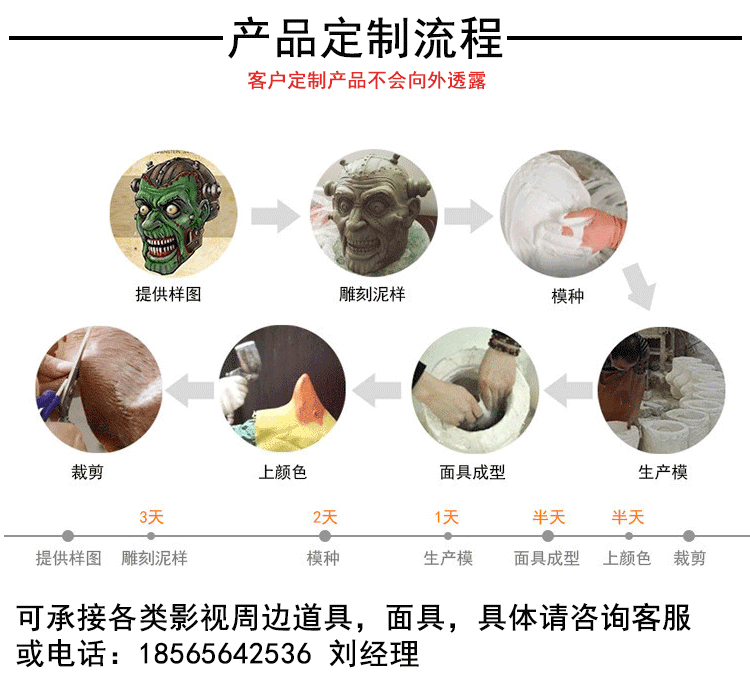 产品定制流程

客户定制产品不会向外透露

提供样图

雕刻泥样

模种

生产模

面具成型

上颜色

裁剪

3天

2天

1天

半天

半天

提供样图

雕刻泥样

模种

生产模

面具成型

上颜色

裁剪

可承接各类影视周边道具，面具，具体请咨询客服或电话：18565642536 刘经理