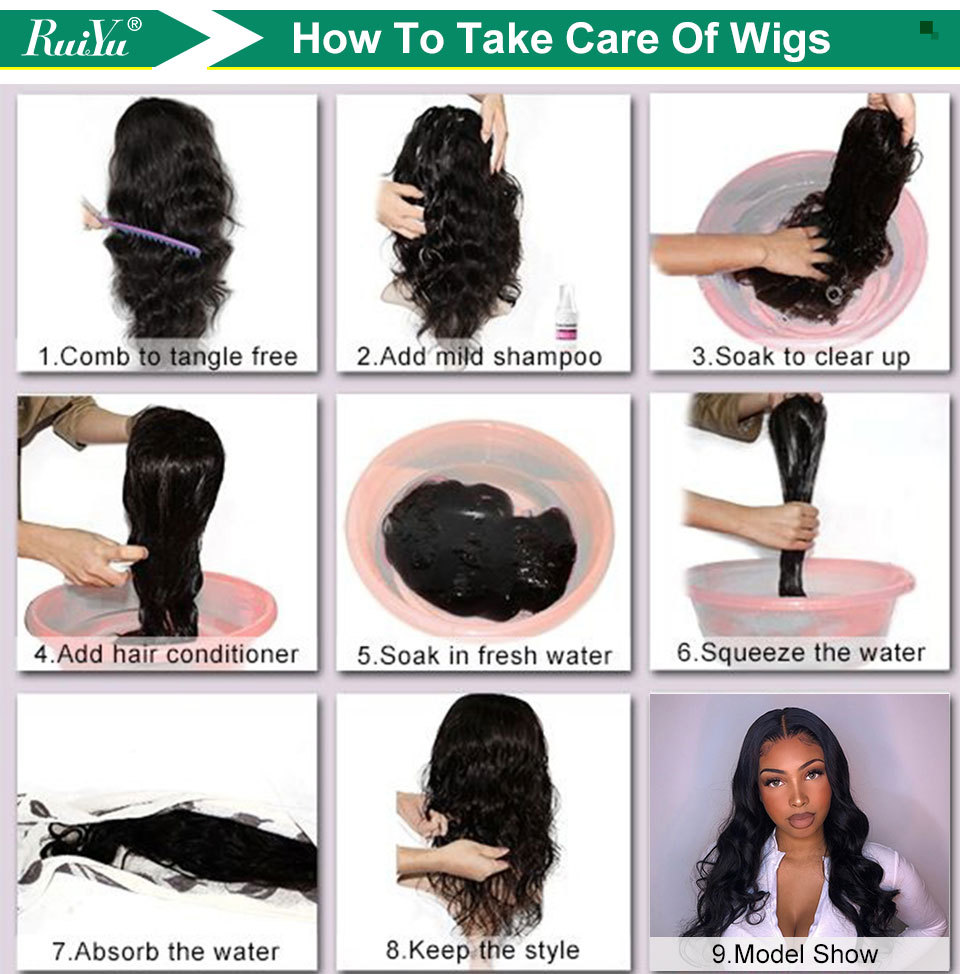 RuiYu®

How To Take Care Of Wigs

1.Comb to tangle free

2.Add mild shampoo

3.Soak to clear up

4.Add hair conditioner

5.Soak in fresh water

6.Squeeze the water

7.Absorb the water

8.Keep the style

9.Model Show