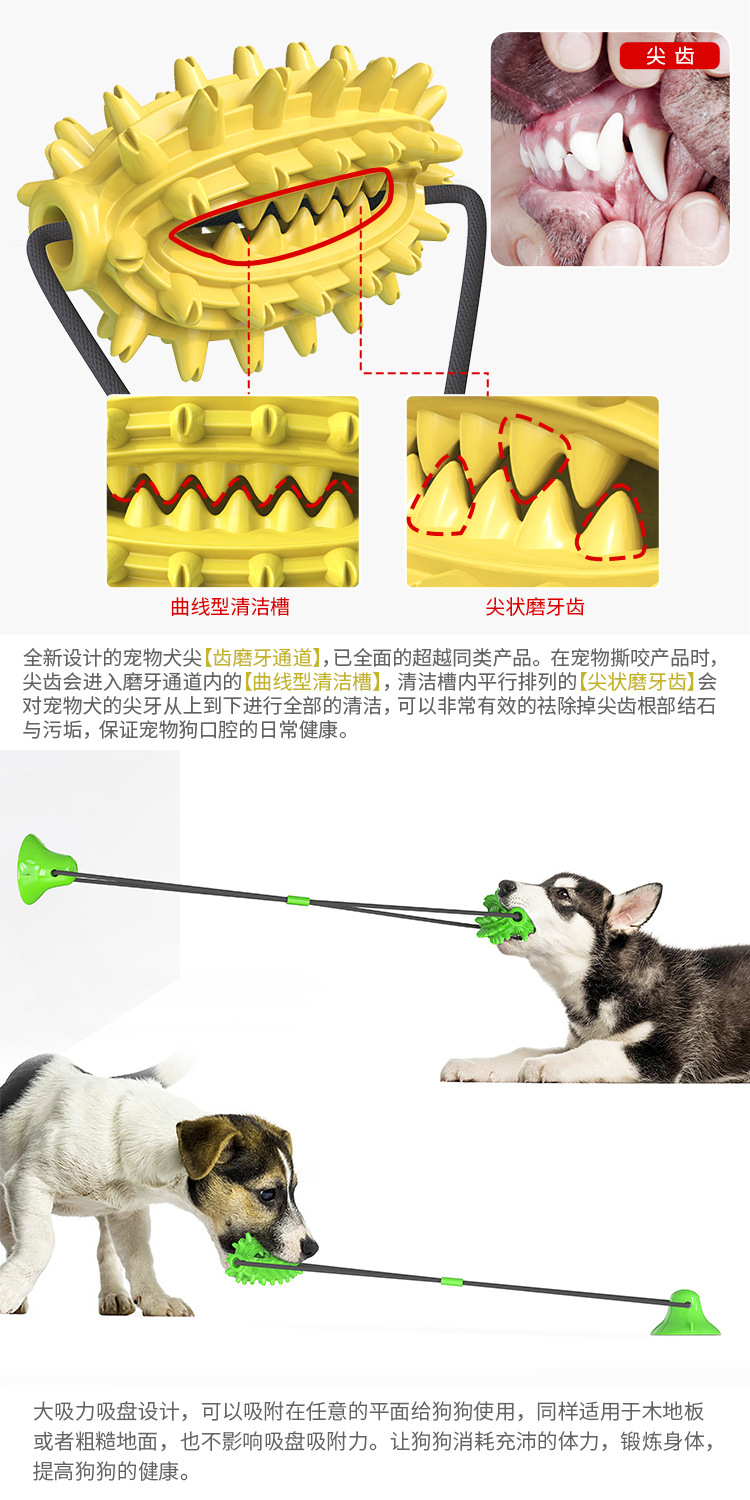 尖齿

曲线型清洁槽

尖状磨牙齿

全新设计的宠物犬尖【齿磨牙通道】,已全面的超越同类产品。在宠物撕咬产品时,尖齿会进入磨牙通道内的【曲线型清洁槽】,清洁槽内平行排列的【尖状磨牙齿】会对宠物犬的尖牙从上到下进行全部的清洁,可以非常有效的祛除掉尖齿根部结石与污垢,保证宠物狗口腔的日常健康。

大吸力吸盘设计,可以吸附在任意的平面给狗狗使用,同样适用于木地板或者粗糙地面,也不影响吸盘吸附力。让狗狗消耗充沛的体力,锻炼身体,提高狗狗的健康。