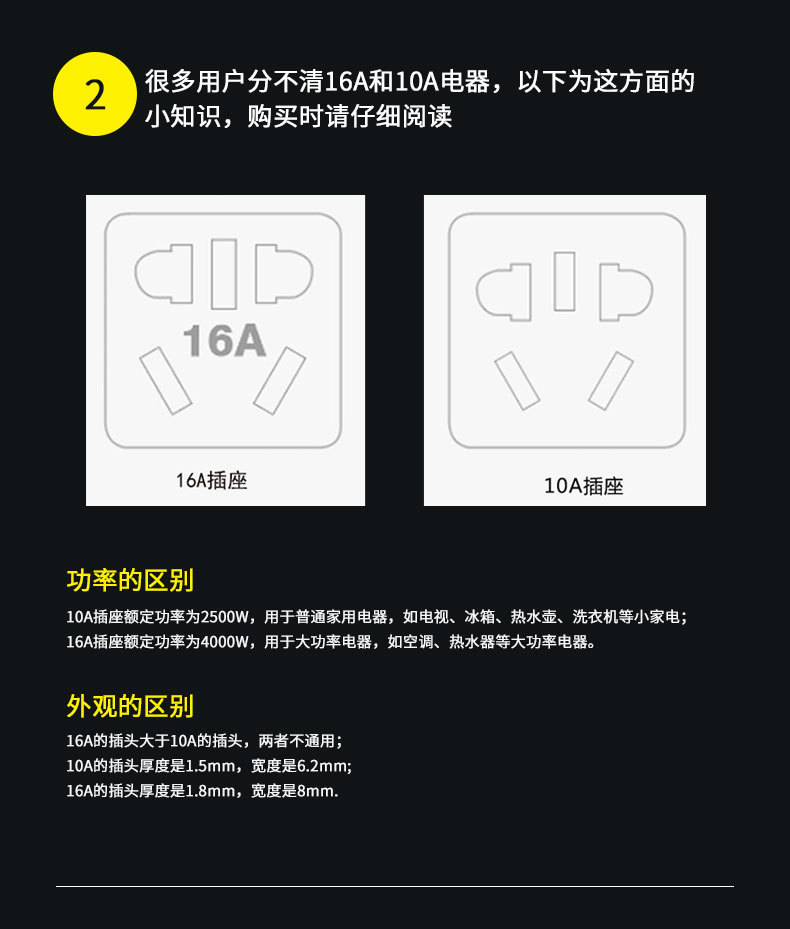 2

很多用户分不清16A和10A电器，以下为这方面的小知识，购买时请仔细阅读

16A

16A插座

10A插座

功率的区别

10A插座额定功率为2500W，用于普通家用电器，如电视、冰箱、热水壶、洗衣机等小家电；
16A插座额定功率为4000W，用于大功率电器，如空调、热水器等大功率电器。

外观的区别

16A的插头大于10A的插头，两者不通用；
10A的插头厚度是1.5mm，宽度是6.2mm;
16A的插头厚度是1.8mm，宽度是8mm.