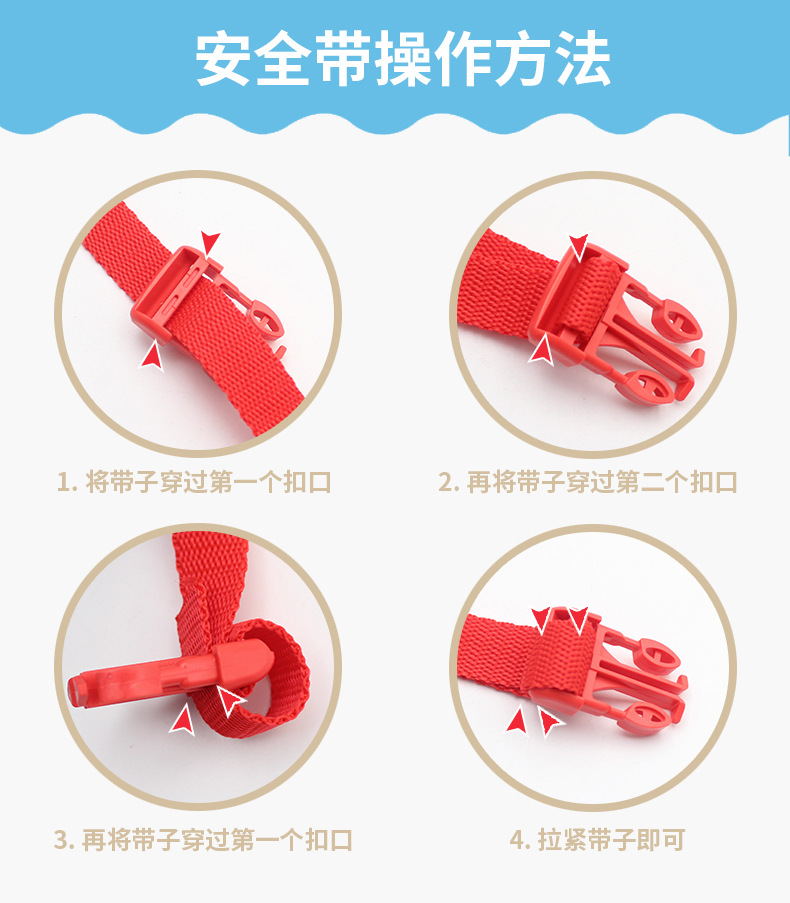 安全带操作方法

1. 将带子穿过第一个扣口

2. 再将带子穿过第二个扣口

3. 再将带子穿过第一个扣口

4. 拉紧带子即可