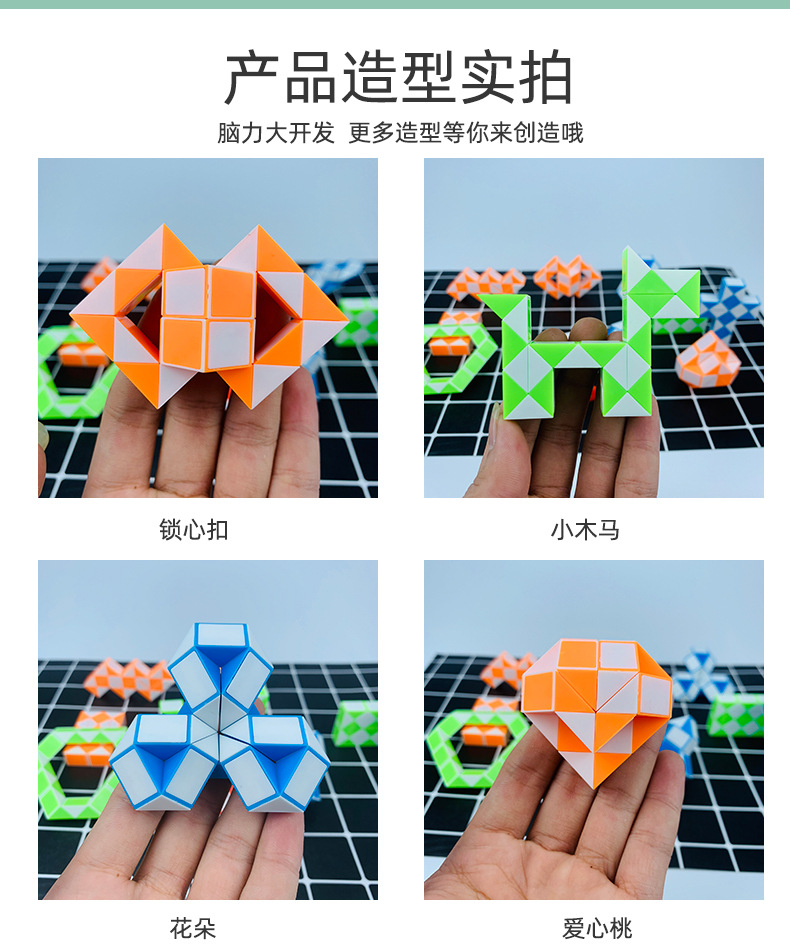 产品造型实拍

脑力大开发 更多造型等你来创造哦

锁心扣

小木马

花朵

爱心桃