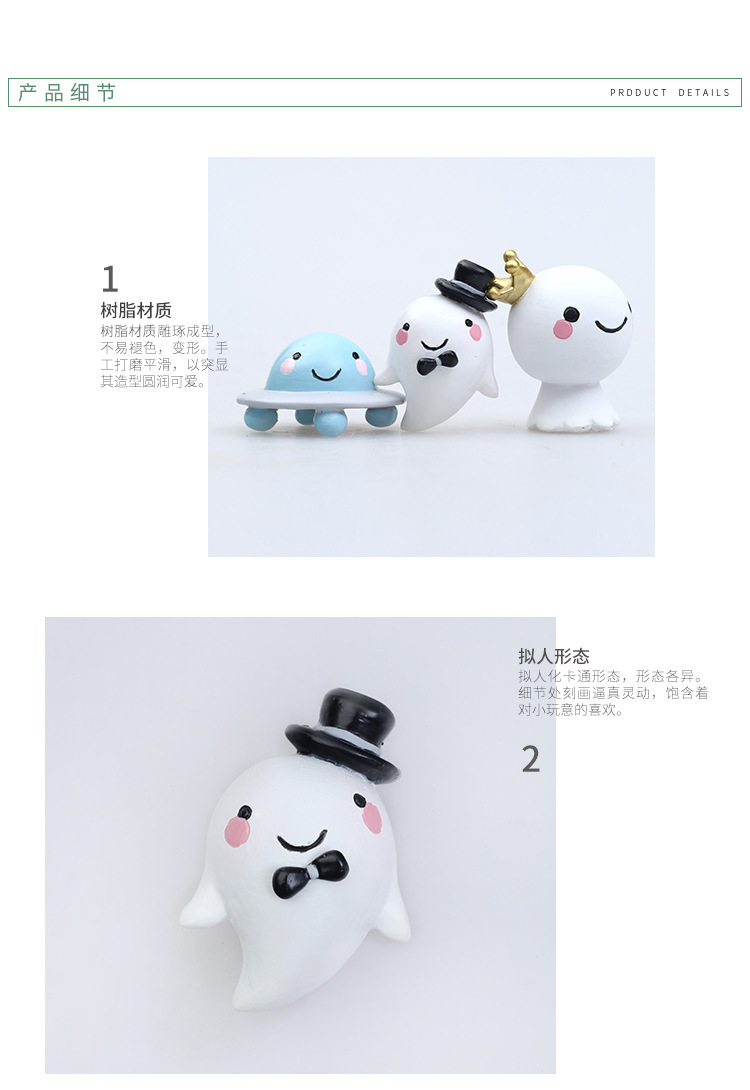 产品细节

PRDDUCT DETAILS

1

树脂材质

树脂材质雕琢成型，不易褪色，变形。手工打磨平滑，以突显其造型圆润可爱。

拟人形态

拟人化卡通形态，形态各异。细节处刻画逼真灵动，饱含着对小玩意的喜欢。

2