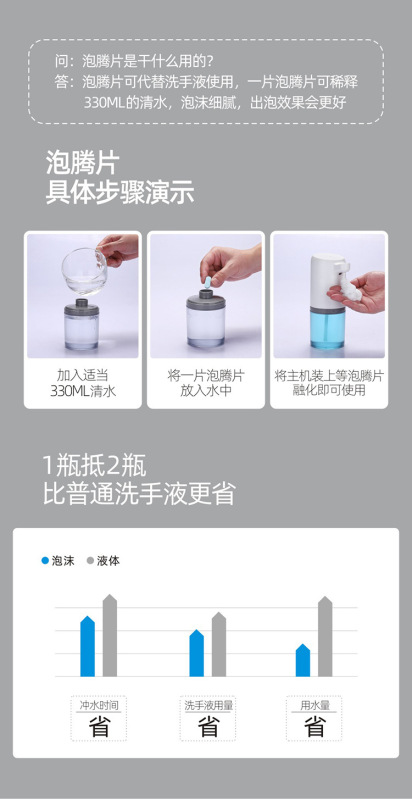 问：泡腾片是干什么用的？
答：泡腾片可代替洗手液使用，一片泡腾片可稀释330ML的清水，泡沫细腻，出泡效果会更好

泡腾片
具体步骤演示

加入适当
330ML清水

将一片泡腾片
放入水中

将主机装上等泡腾片
融化即可使用

1瓶抵2瓶
比普通洗手液更省

泡沫 液体

冲水时间
省

洗手液用量
省

用水量
省