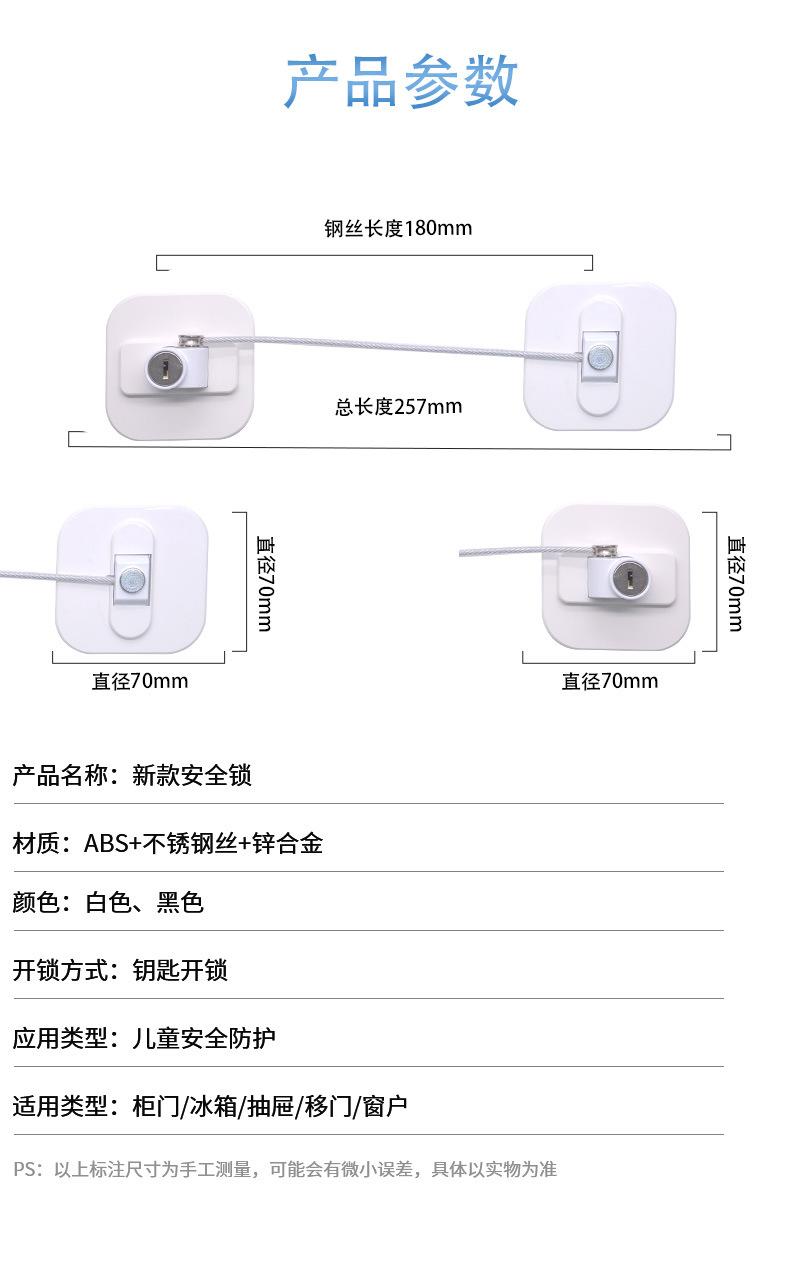 产品参数

钢丝长度180mm

总长度257mm

直径70mm

直径70mm

直径70mm

直径70mm

产品名称：新款安全锁

材质：ABS+不锈钢丝+锌合金

颜色：白色、黑色

开锁方式：钥匙开锁

应用类型：儿童安全防护

适用类型：柜门/冰箱/抽屉/移门/窗户

PS：以上标注尺寸为手工测量，可能会有微小误差，具体以实物为准