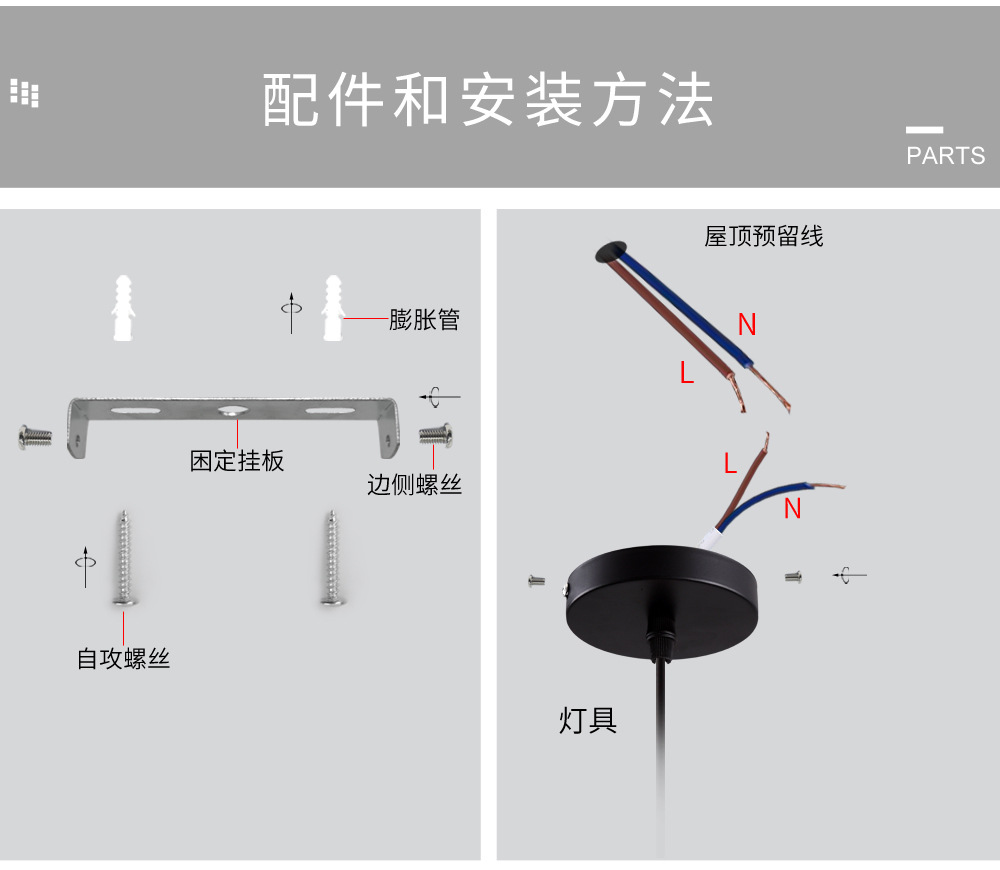 配件和安装方法

PARTS

膨胀管

困定挂板

边侧螺丝

自攻螺丝

屋顶预留线

N

L

L

N

灯具