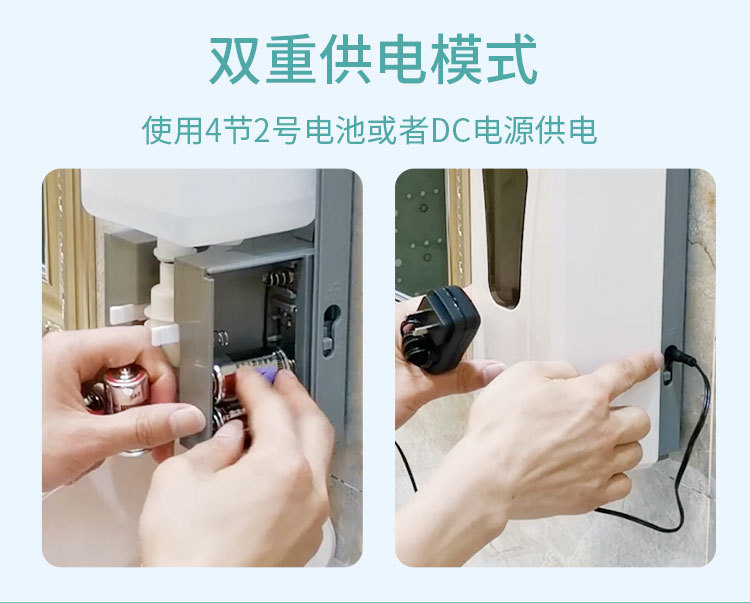 双重供电模式

使用4节2号电池或者DC电源供电