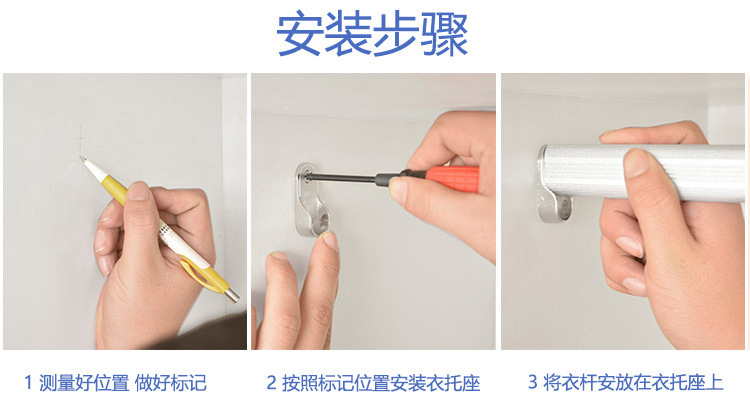 安装步骤

1 测量好位置 做好标记

2 按照标记位置安装衣托座

3 将衣杆安放在衣托座上