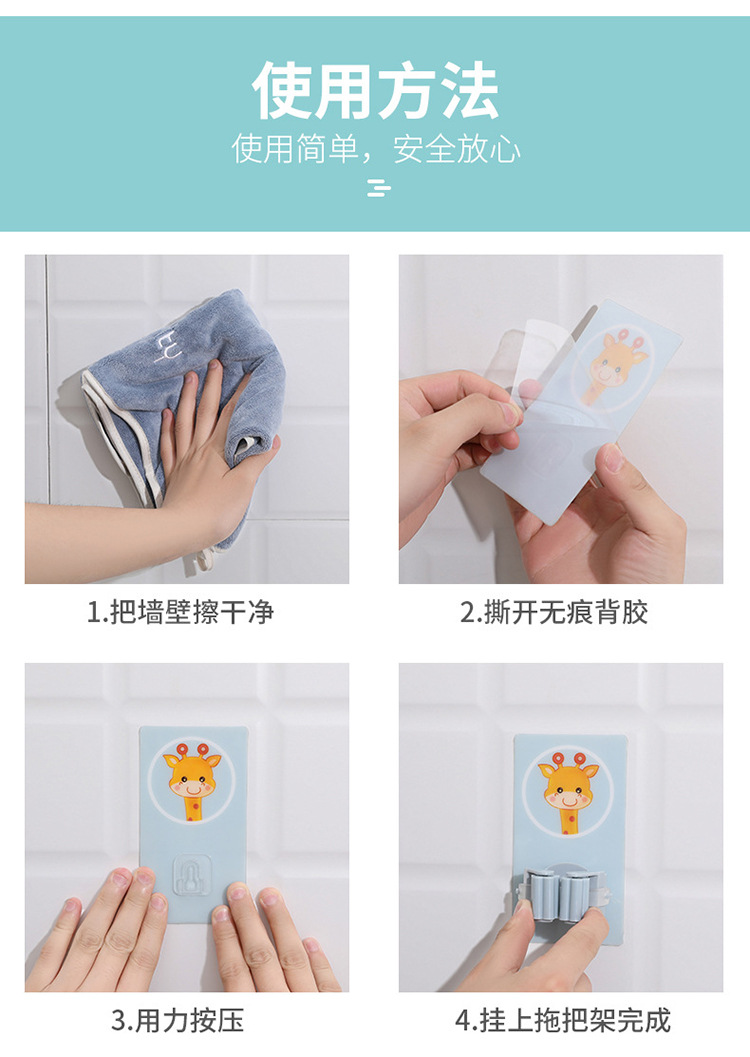 使用方法

使用简单，安全放心

1.把墙壁擦干净

2.撕开无痕背胶

3.用力按压

4.挂上拖把架完成