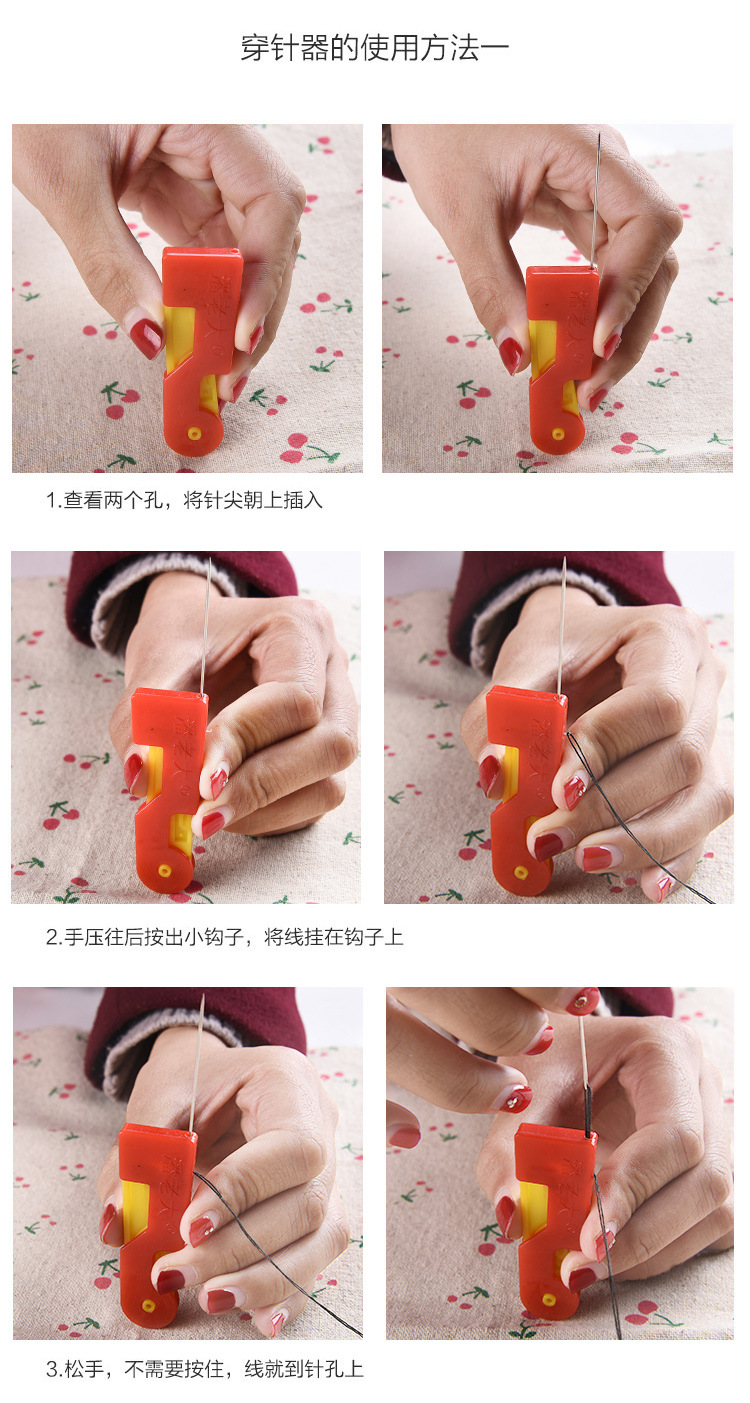 穿针器的使用方法一

1.查看两个孔，将针尖朝上插入

2.手压往后按出小钩子，将线挂在钩子上

3.松手，不需要按住，线就到针孔上