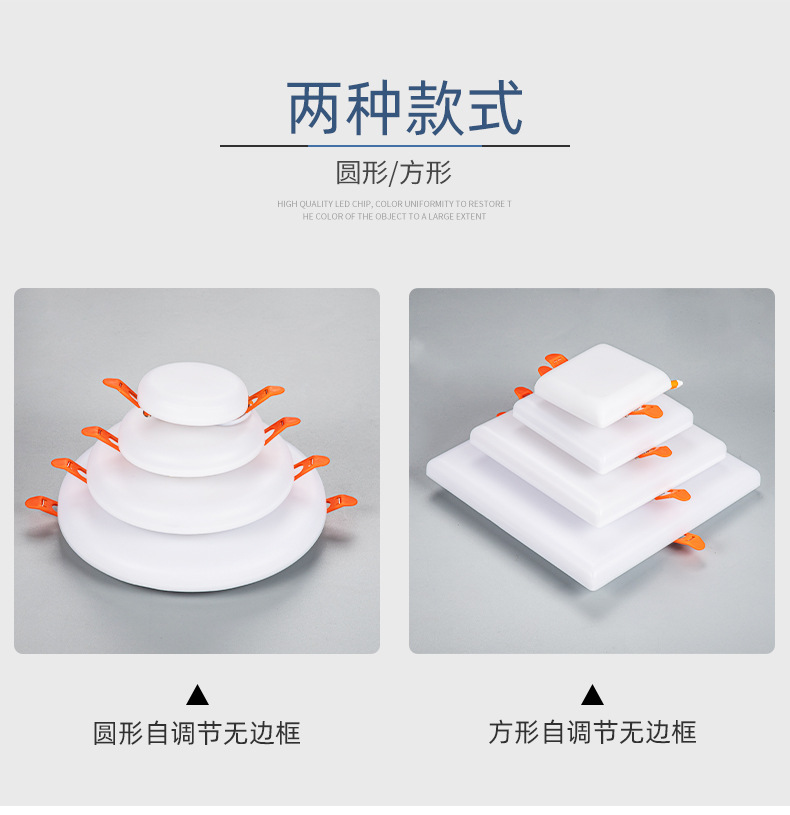 两种款式

圆形/方形

HIGH QUALITY LED CHIP, COLOR UNIFORMITY TO RESTORE T HE COLOR OF THE OBJECT TO A LARGE EXTENT

▲
圆形自调节无边框

▲
方形自调节无边框