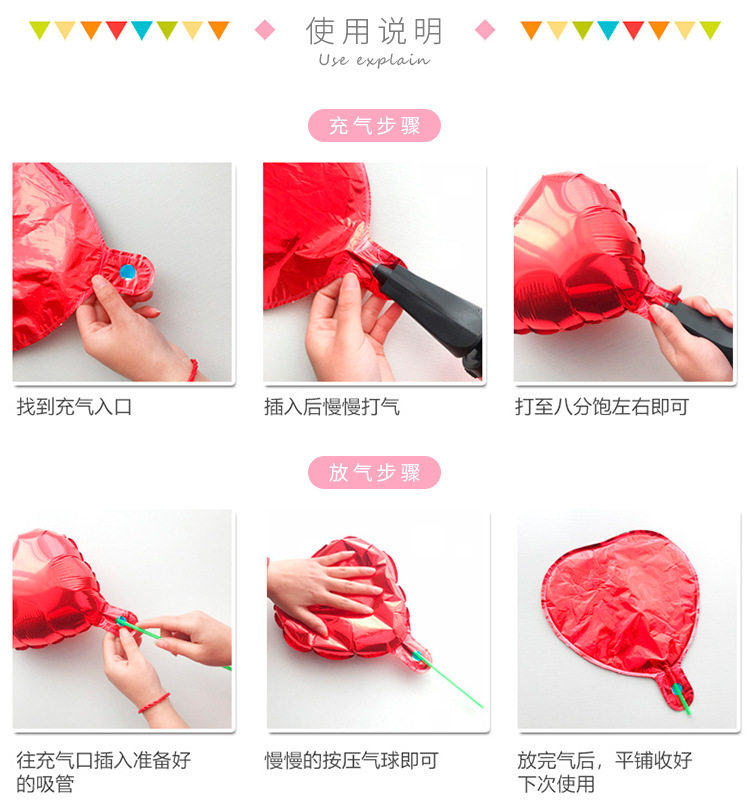 使用说明
Use explain

充气步骤

找到充气入口

插入后慢慢打气

打至八分饱左右即可

放气步骤

往充气口插入准备好的吸管

慢慢的按压气球即可

放完气后，平铺收好下次使用