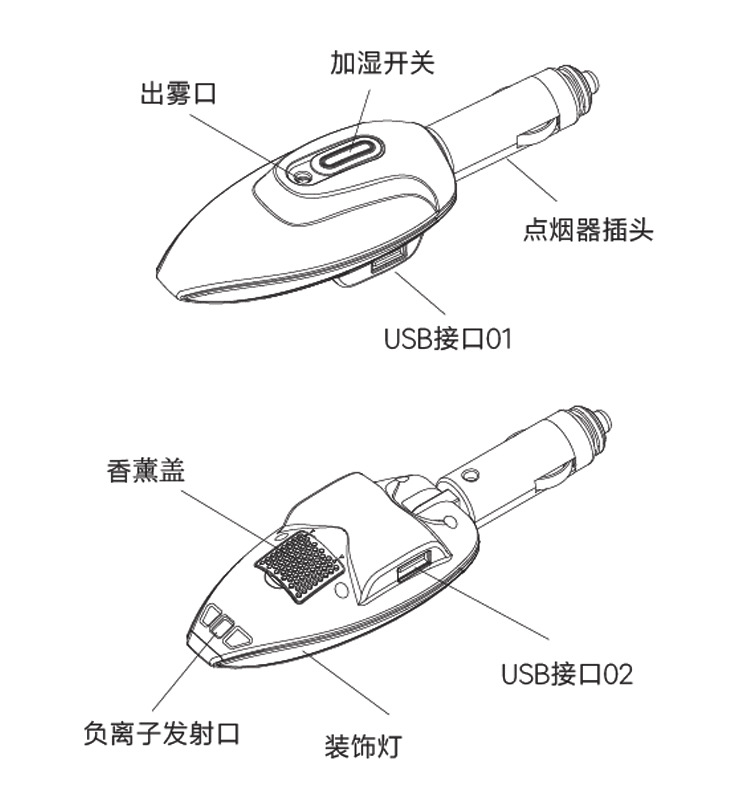 加湿开关

出雾口

点烟器插头

USB接口01

香薰盖

USB接口02

负离子发射口

装饰灯