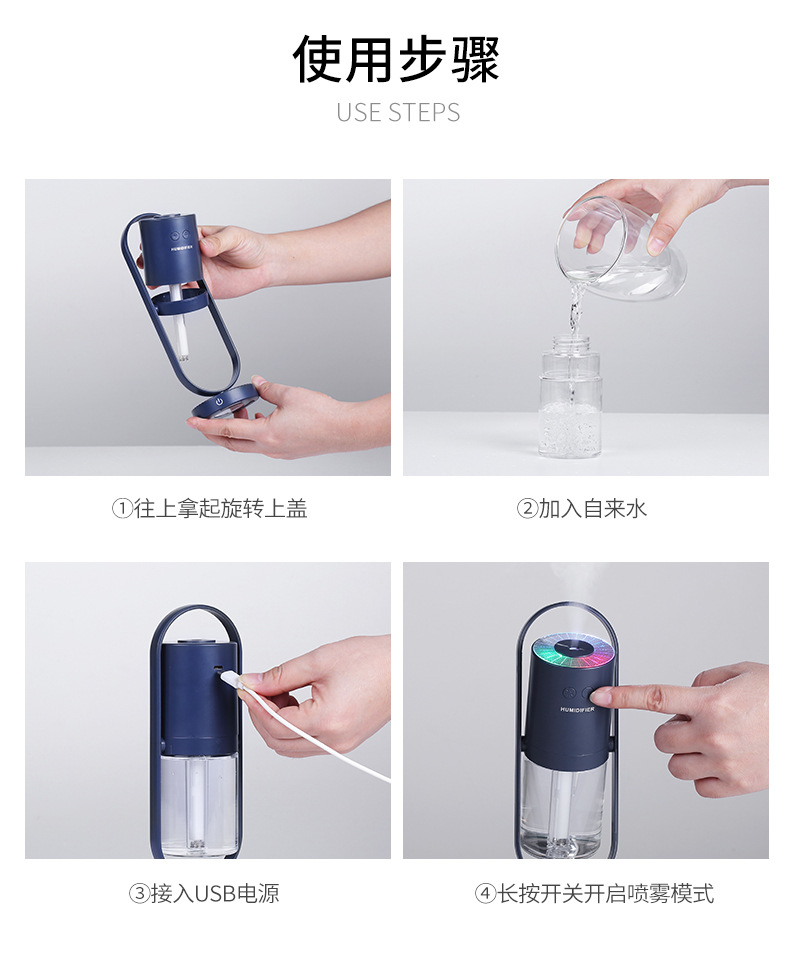 使用步骤

USE STEPS

HUMIDIFIER

①往上拿起旋转上盖

②加入自来水

③接入USB电源

HUMIDIFIER

④长按开关开启喷雾模式