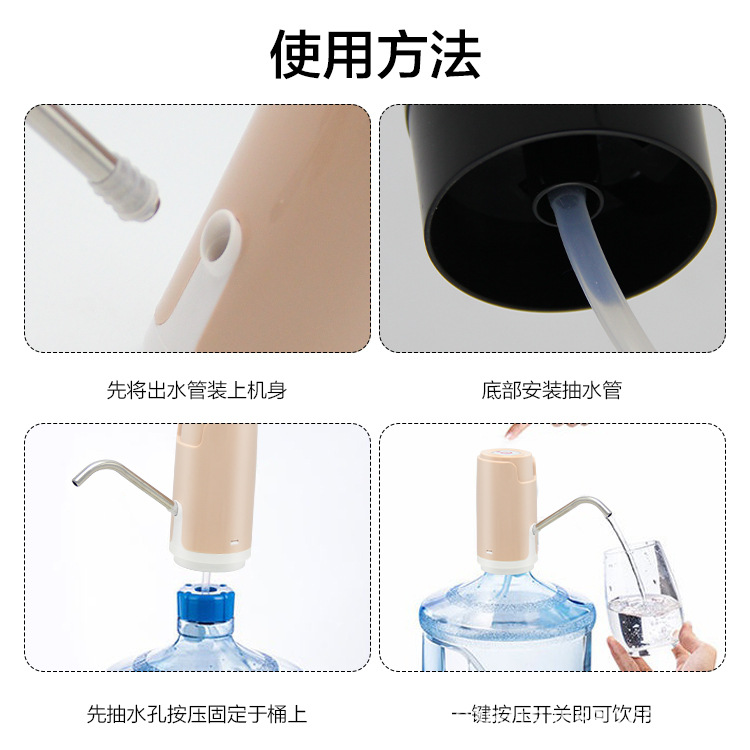 使用方法

先将出水管装上机身

底部安装抽水管

先抽水孔按压固定于桶上

一键按压开关即可饮用