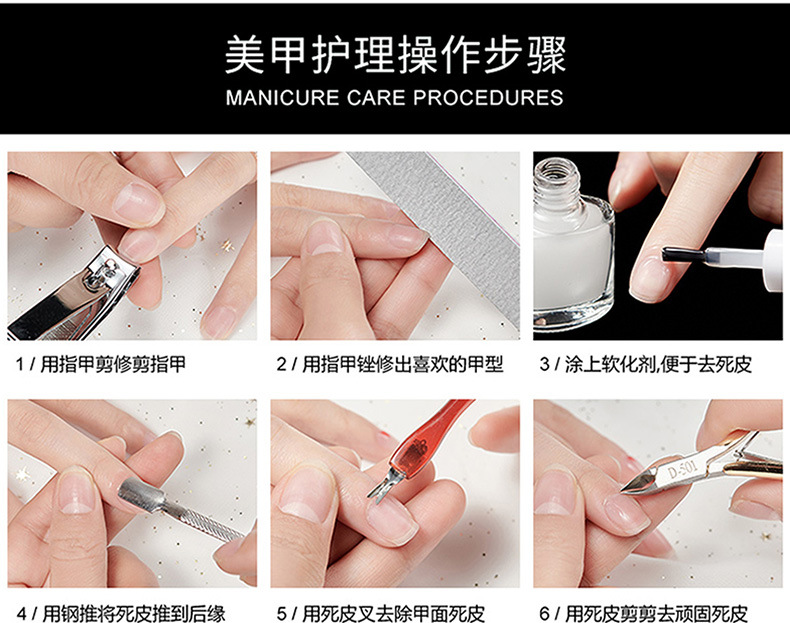 美甲护理操作步骤

MANICURE CARE PROCEDURES

1 / 用指甲剪修剪指甲

2 / 用指甲锉修出喜欢的甲型

3 / 涂上软化剂,便于去死皮

D-501

4 / 用钢推将死皮推到后缘

5 / 用死皮叉去除甲面死皮

6 / 用死皮剪剪去顽固死皮