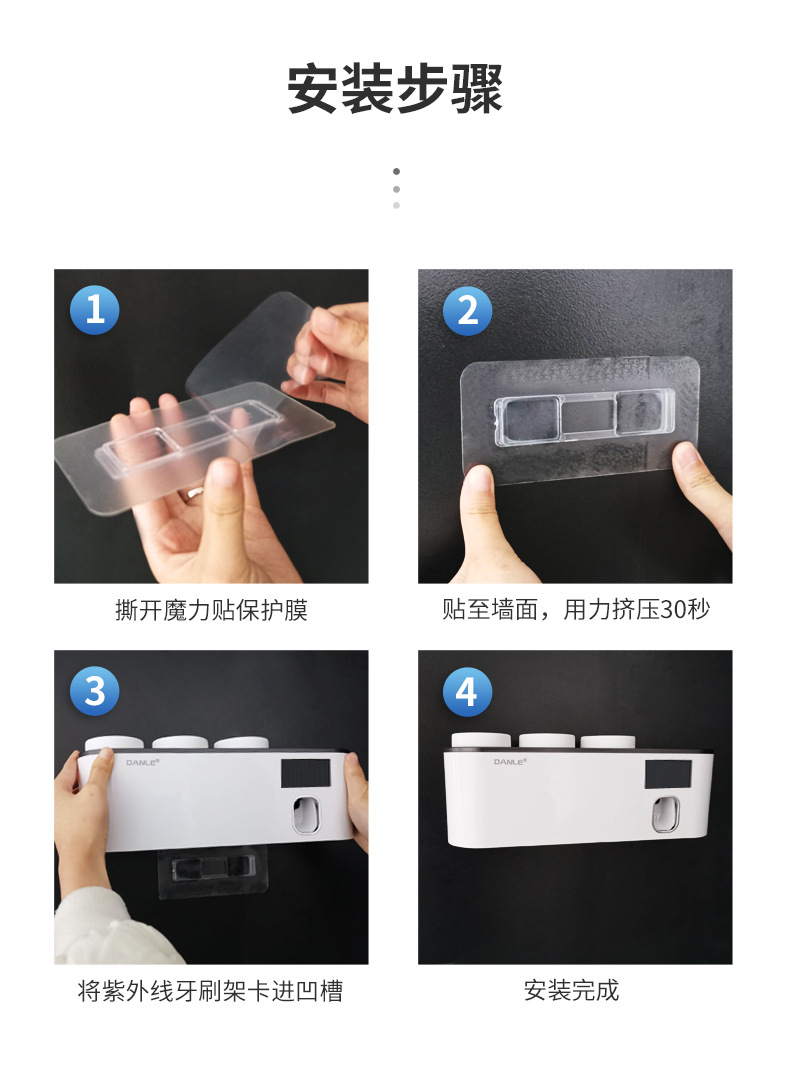 安装步骤

1
撕开魔力贴保护膜

2
贴至墙面，用力挤压30秒

3
DANLE®
将紫外线牙刷架卡进凹槽

4
DANLE®
安装完成