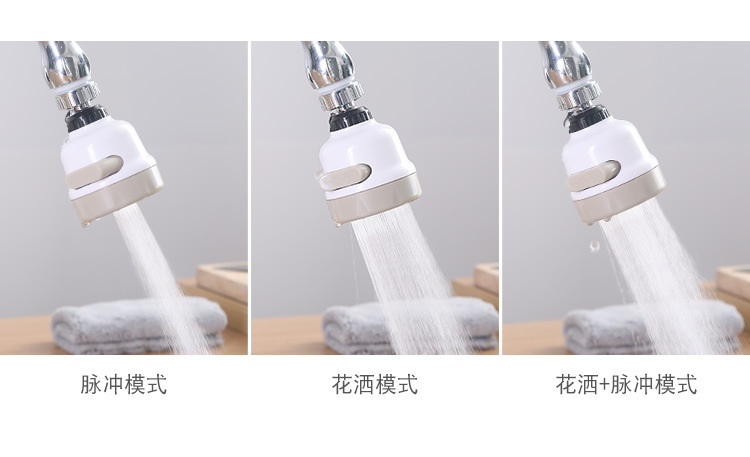 脉冲模式

花洒模式

花洒+脉冲模式